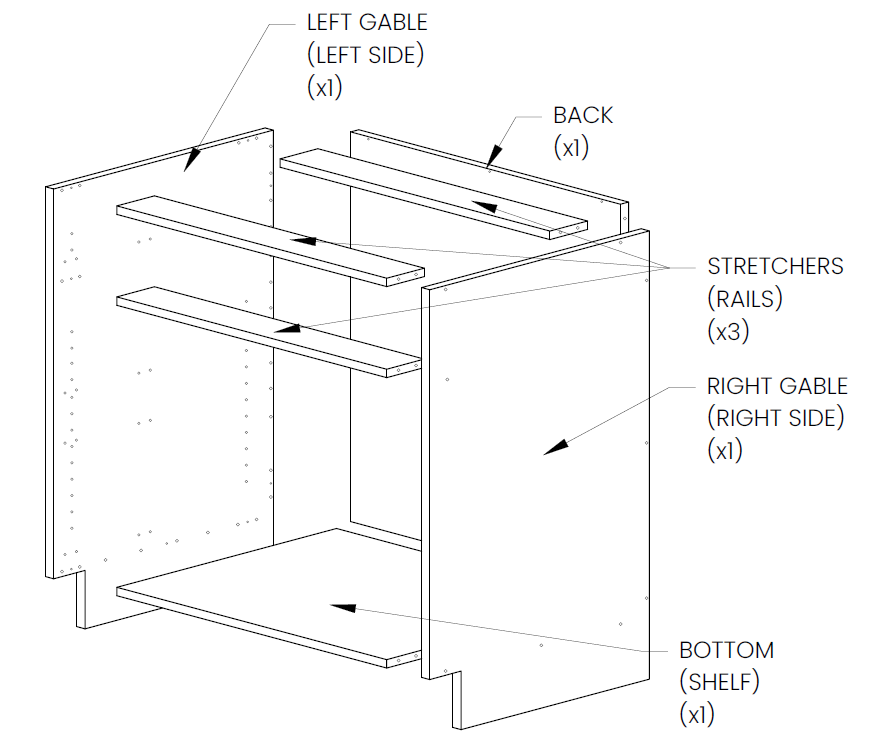 LEFT GABLE
(LEFT SIDE)
(x1)

BACK
(x1)

STRETCHERS
(RAILS)
(x3)

RIGHT GABLE
(RIGHT SIDE)
(x1)

BOTTOM
(SHELF)
(x1)