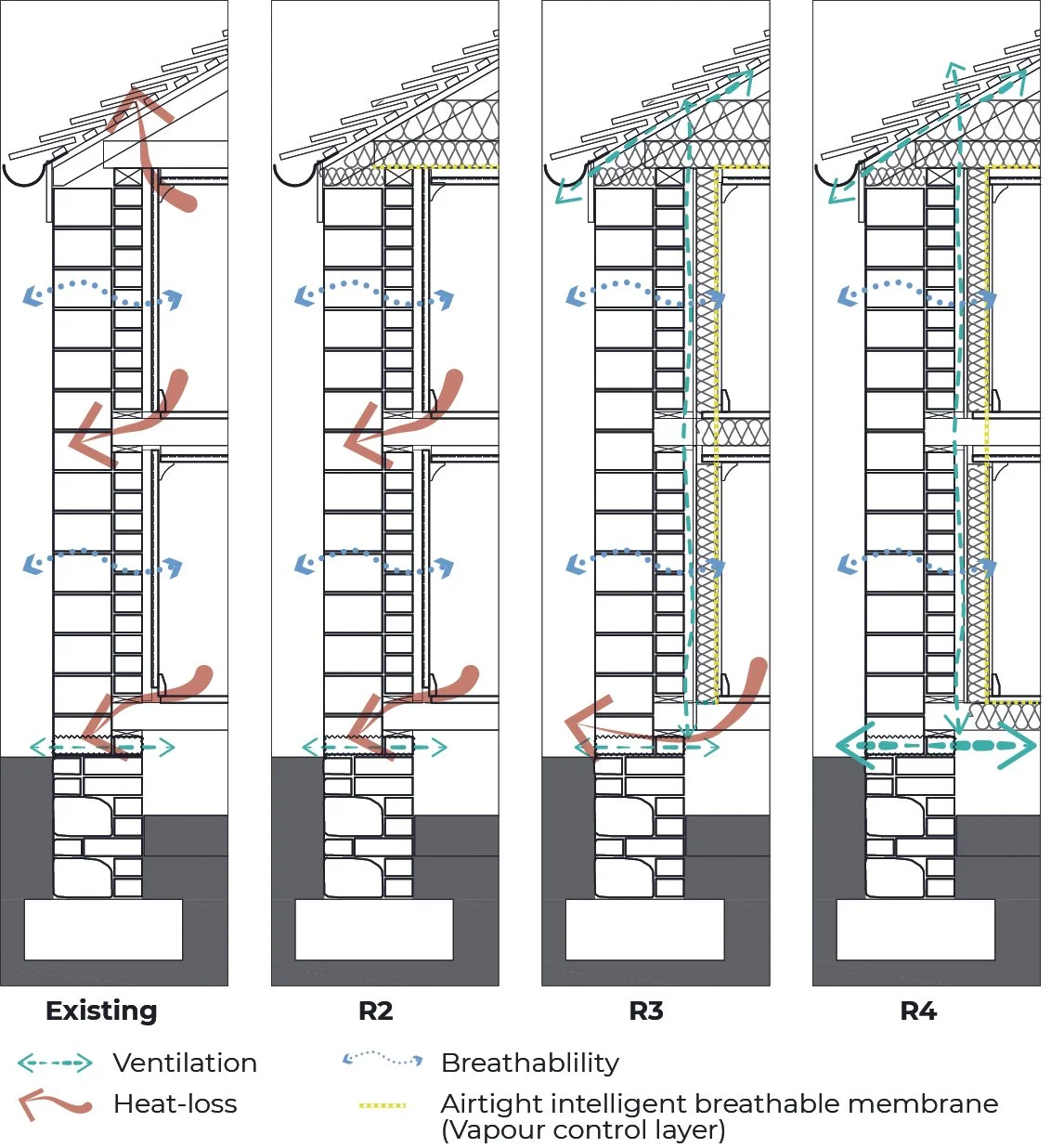 Existing

R2

R3

R4

Ventilation

Heat-loss

Breathablility

Airtight intelligent breathable membrane (Vapour control layer)