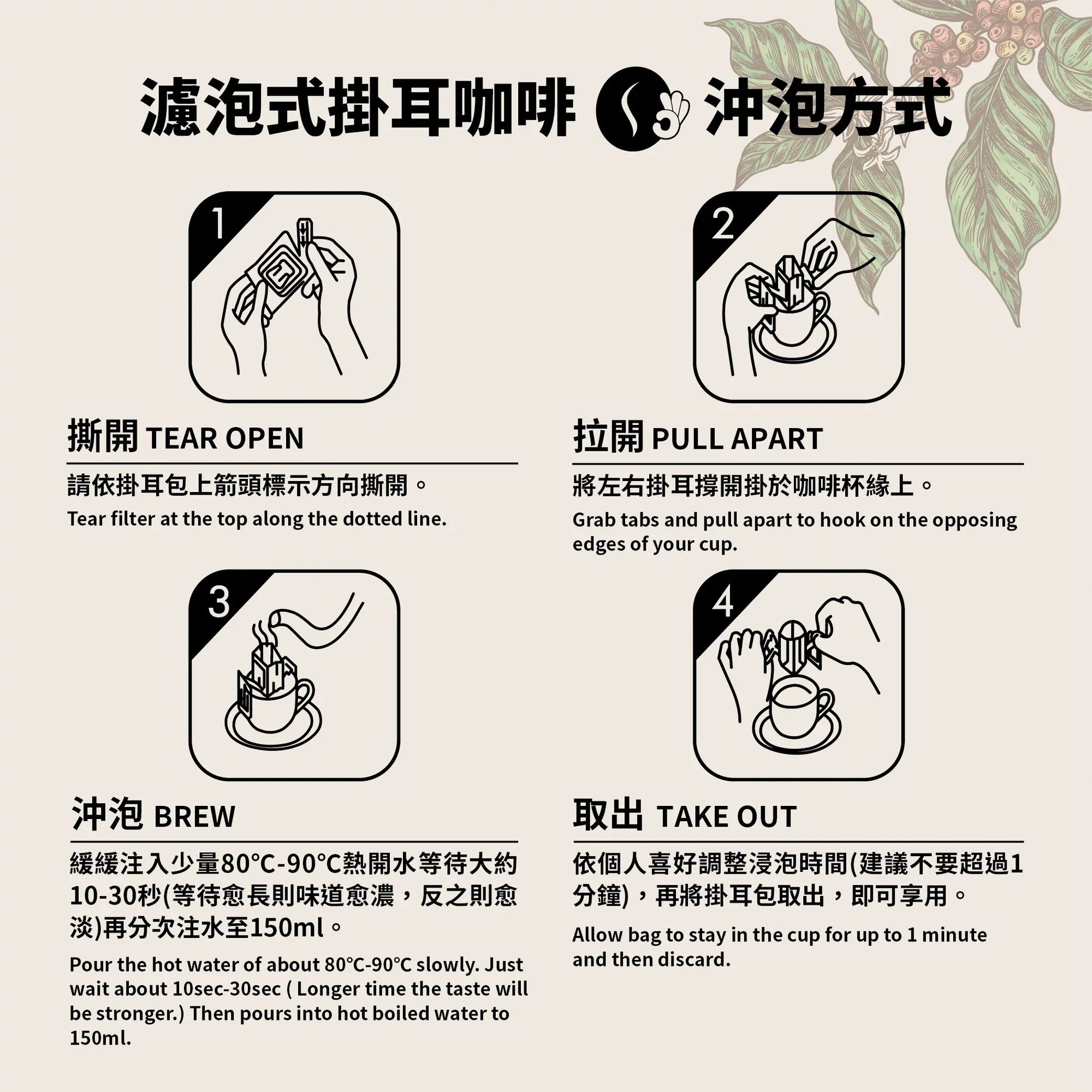 濾泡式掛耳咖啡 沖泡方式

1

撕開 TEAR OPEN

請依掛耳包上箭頭標示方向撕開。

Tear filter at the top along the dotted line.

2

拉開 PULL APART

將左右掛耳撐開掛於咖啡杯緣上。

Grab tabs and pull apart to hook on the opposing edges of your cup.

3

沖泡 BREW

緩緩注入少量80°C-90°C熱開水等待大約10-30秒(等待愈長則味道愈濃，反之則愈淡)再分次注水至150ml。

Pour the hot water of about 80°C-90°C slowly. Just wait about 10sec-30sec ( Longer time the taste will be stronger.) Then pours into hot boiled water to 150ml.

4

取出 TAKE OUT

依個人喜好調整浸泡時間(建議不要超過1分鐘)，再將掛耳包取出，即可享用。

Allow bag to stay in the cup for up to 1 minute and then discard.