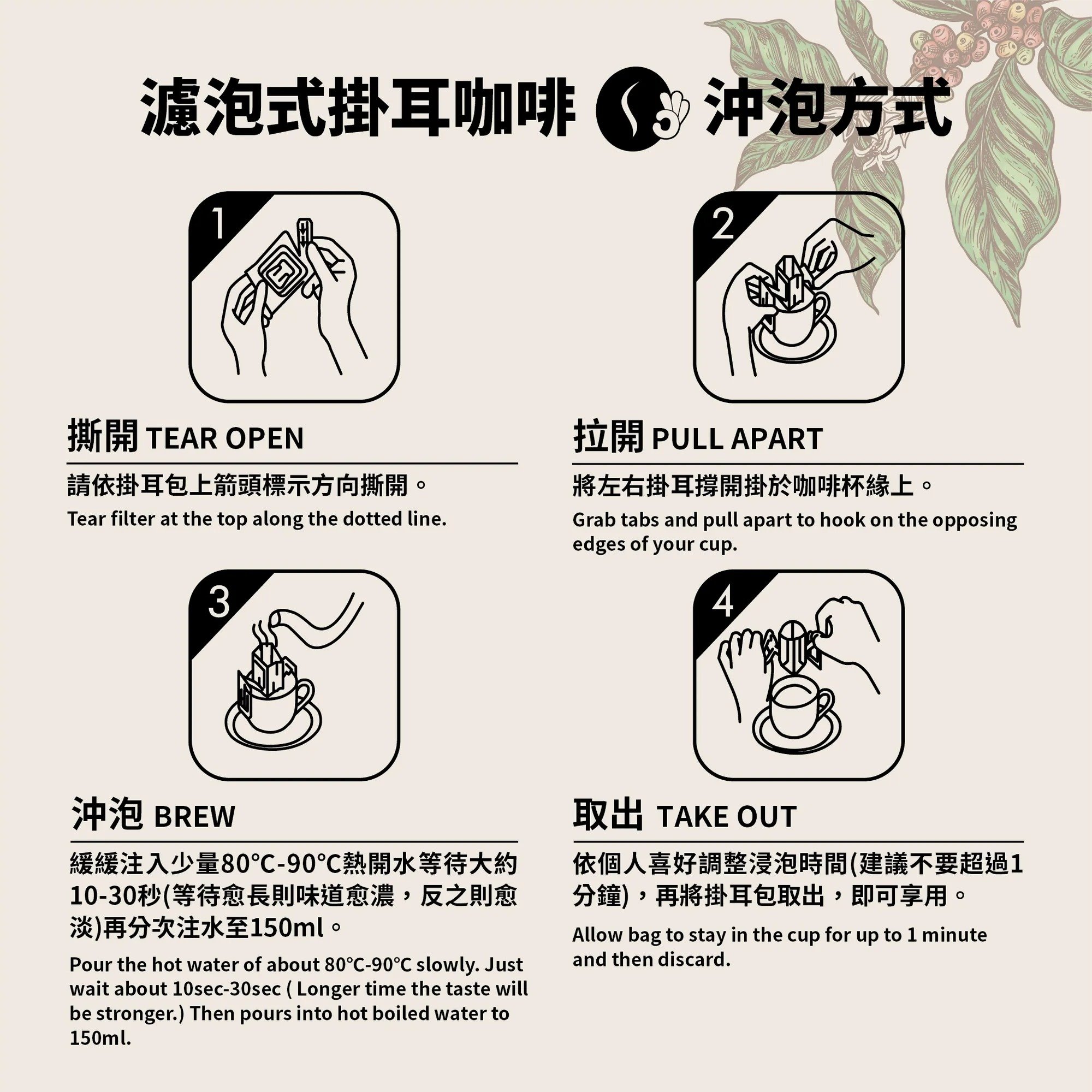 濾泡式掛耳咖啡 沖泡方式

1

撕開 TEAR OPEN

請依掛耳包上箭頭標示方向撕開。

Tear filter at the top along the dotted line.

2

拉開 PULL APART

將左右掛耳撐開掛於咖啡杯緣上。

Grab tabs and pull apart to hook on the opposing edges of your cup.

3

沖泡 BREW

緩緩注入少量80°C-90°C熱開水等待大約10-30秒(等待愈長則味道愈濃，反之則愈淡)再分次注水至150ml。

Pour the hot water of about 80°C-90°C slowly. Just wait about 10sec-30sec ( Longer time the taste will be stronger.) Then pours into hot boiled water to 150ml.

4

取出 TAKE OUT

依個人喜好調整浸泡時間(建議不要超過1分鐘)，再將掛耳包取出，即可享用。

Allow bag to stay in the cup for up to 1 minute and then discard.