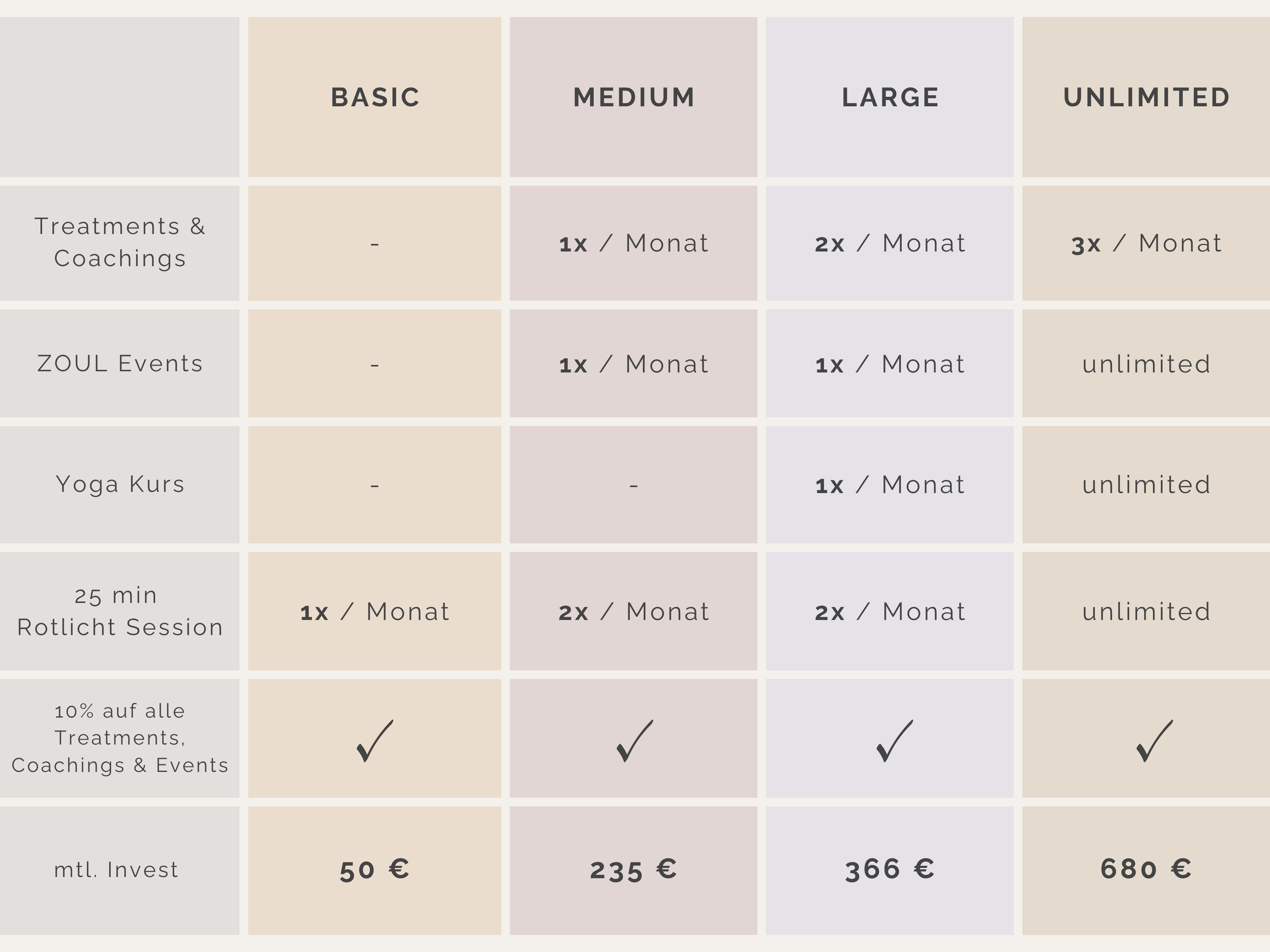 |  | BASIC | MEDIUM | LARGE | UNLIMITED |
|---|---|---|---|---|
| Treatments & Coachings | - | 1x / Monat | 2x / Monat | 3x / Monat |
| ZOUL Events | - | 1x / Monat | 1x / Monat | unlimited |
| Yoga Kurs | - | - | 1x / Monat | unlimited |
| 25 min Rotlicht Session | 1x / Monat | 2x / Monat | 2x / Monat | unlimited |
| 10% auf alle Treatments, Coachings & Events | ✓ | ✓ | ✓ | ✓ |
| mtl. Invest | 50 € | 235 € | 366 € | 680 € |