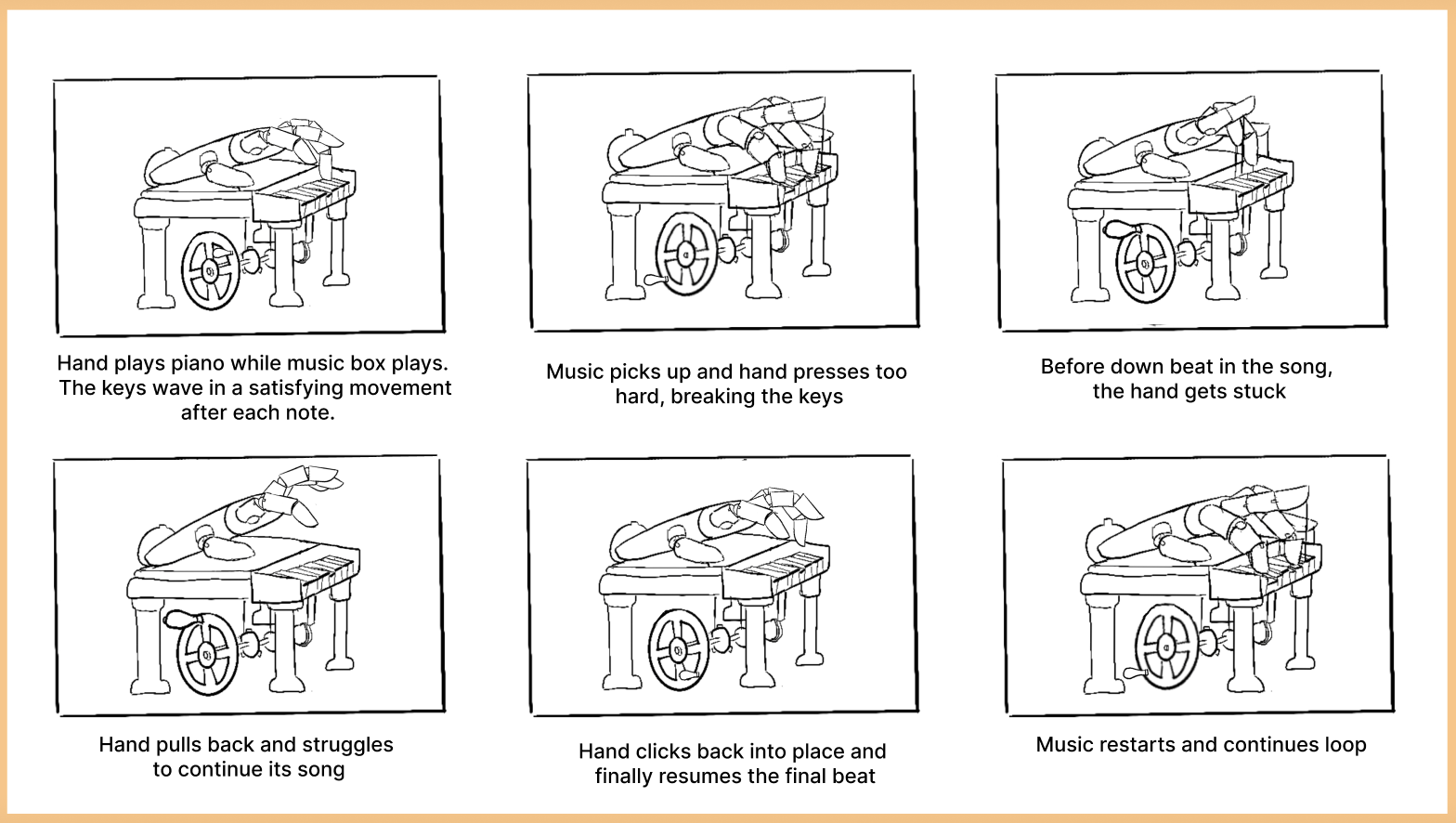 Hand plays piano while music box plays. The keys wave in a satisfying movement after each note.

Music picks up and hand presses too hard, breaking the keys

Before down beat in the song, the hand gets stuck

Hand pulls back and struggles to continue its song

Hand clicks back into place and finally resumes the final beat

Music restarts and continues loop