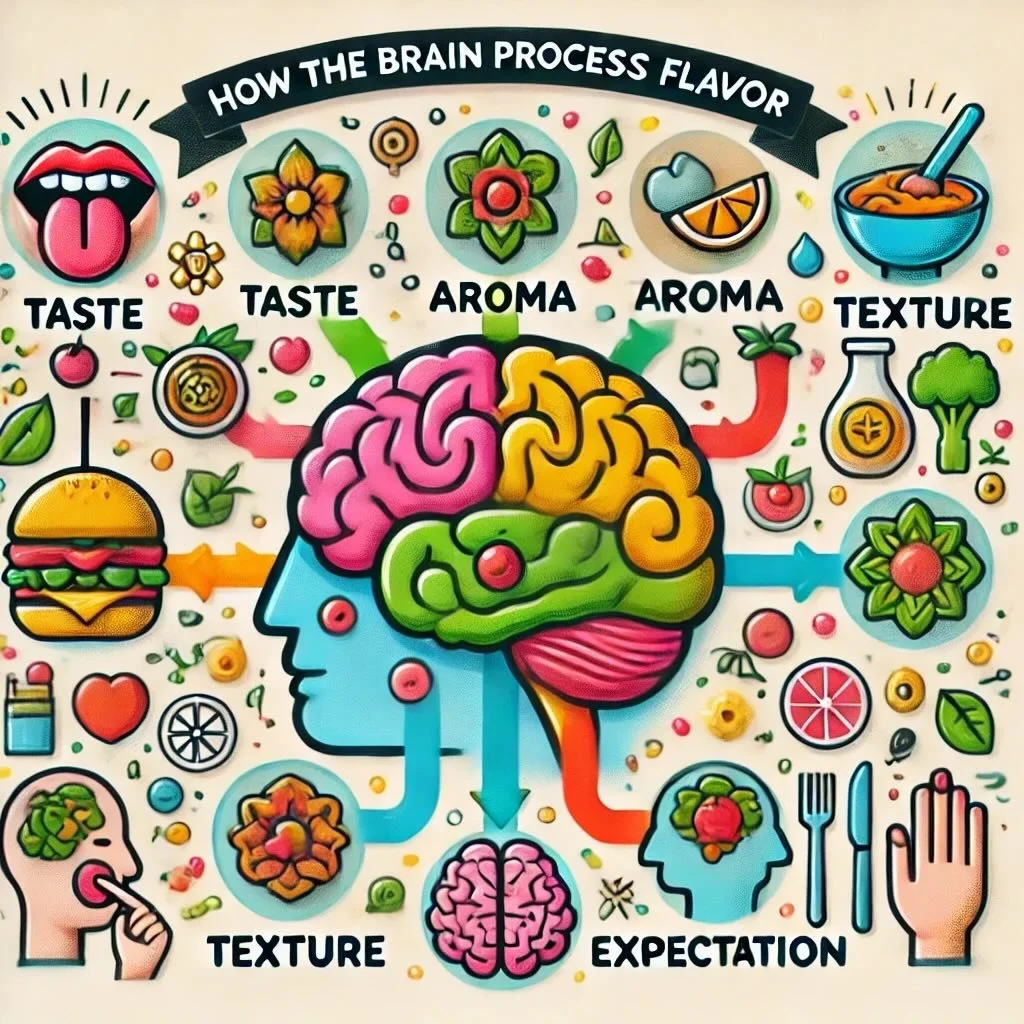 HOW THE BRAIN PROCESS FLAVOR

TASTE

TASTE

AROMA

AROMA

TEXTURE

TEXTURE

EXPECTATION