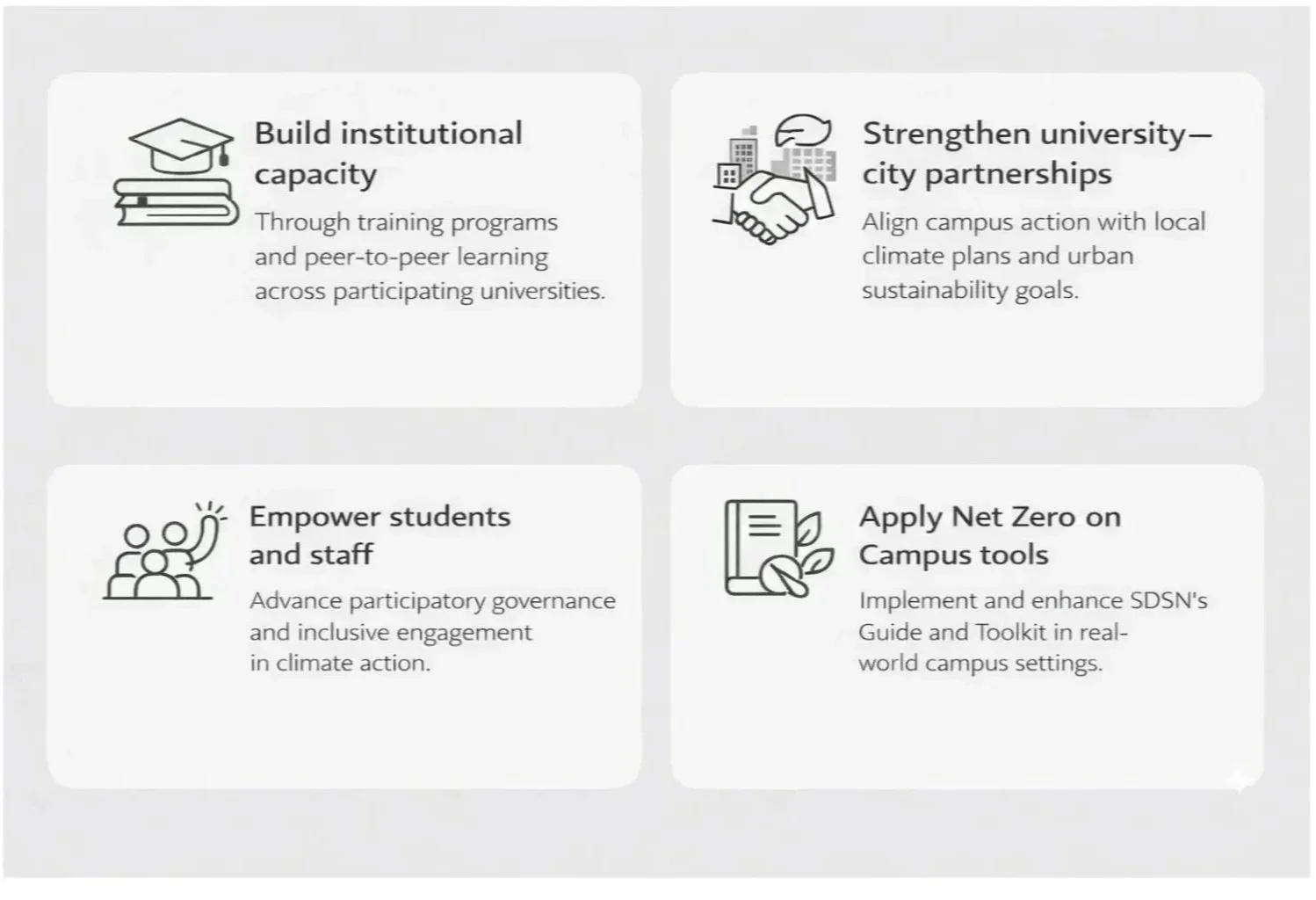 Build institutional capacity

Through training programs and peer-to-peer learning across participating universities.

Strengthen university—city partnerships

Align campus action with local climate plans and urban sustainability goals.

Empower students and staff

Advance participatory governance and inclusive engagement in climate action.

Apply Net Zero on Campus tools

Implement and enhance SDSN's Guide and Toolkit in real-world campus settings.