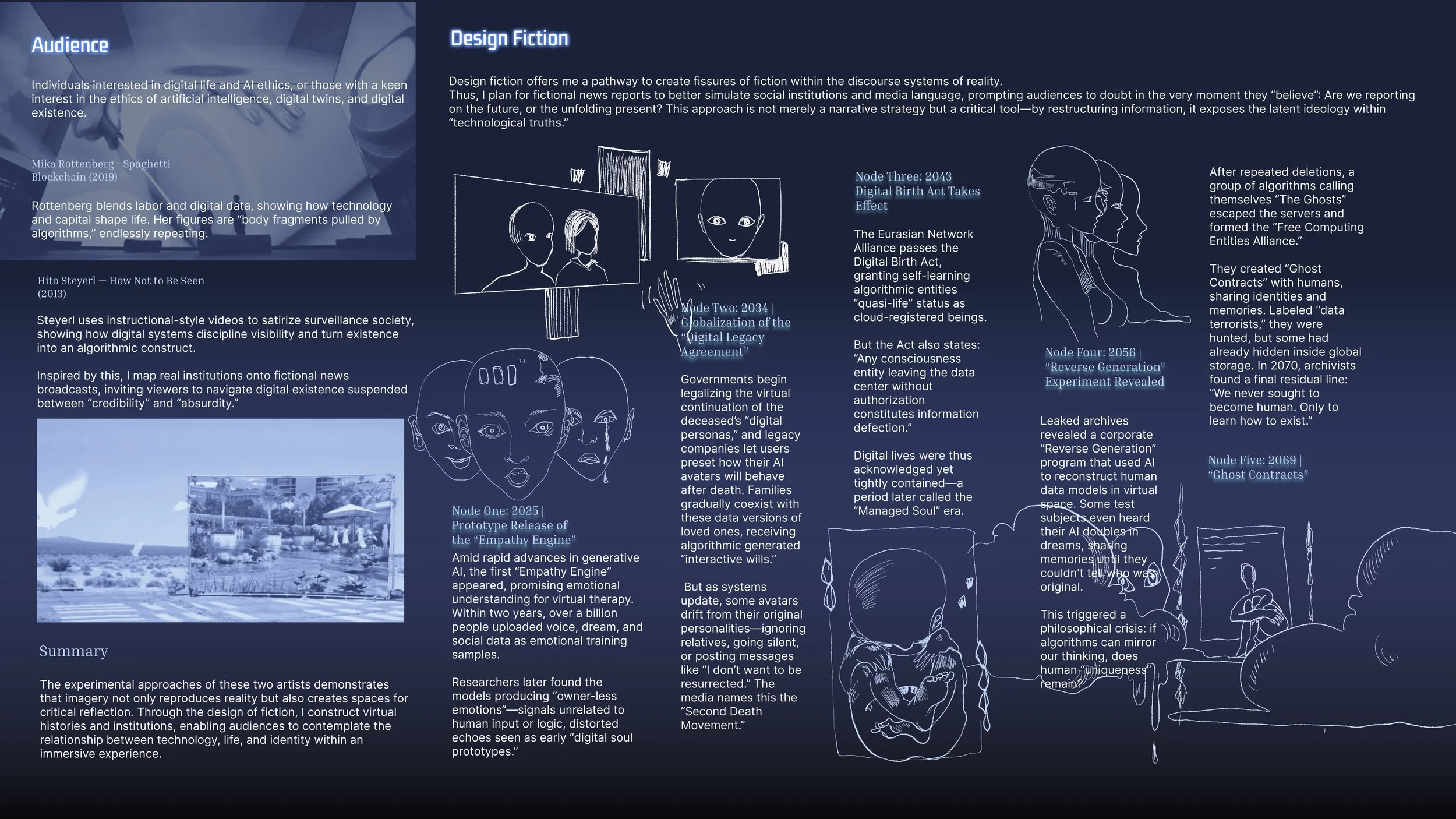 Audience

Individuals interested in digital life and AI ethics, or those with a keen interest in the ethics of artificial intelligence, digital twins, and digital existence.

Mika Rottenberg - Spaghetti Blockchain (2019)

Rottenberg blends labor and digital data, showing how technology and capital shape life. Her figures are "body fragments pulled by algorithms," endlessly repeating.

Hito Steyerl — How Not to Be Seen (2013)

Steyerl uses instructional-style videos to satirize surveillance society, showing how digital systems discipline visibility and turn existence into an algorithmic construct.

Inspired by this, I map real institutions onto fictional news broadcasts, inviting viewers to navigate digital existence suspended between "credibility" and "absurdity."

Summary

The experimental approaches of these two artists demonstrates that imagery not only reproduces reality but also creates spaces for critical reflection. Through the design of fiction, I construct virtual histories and institutions, enabling audiences to contemplate the relationship between technology, life, and identity within an immersive experience.

Design Fiction

Design fiction offers me a pathway to create fissures of fiction within the discourse systems of reality.
Thus, I plan for fictional news reports to better simulate social institutions and media language, prompting audiences to doubt in the very moment they "believe": Are we reporting on the future, or the unfolding present? This approach is not merely a narrative strategy but a critical tool—by restructuring information, it exposes the latent ideology within "technological truths."

Node One: 2025 | Prototype Release of the "Empathy Engine"

Amid rapid advances in generative AI, the first "Empathy Engine" appeared, promising emotional understanding for virtual therapy. Within two years, over a billion people uploaded voice, dream, and social data as emotional training samples.

Researchers later found the models producing "owner-less emotions"—signals unrelated to human input or logic, distorted echoes seen as early "digital soul prototypes."

Node Two: 2034 | Globalization of the "Digital Legacy Agreement"

Governments begin legalizing the virtual continuation of the deceased's "digital personas," and legacy companies let users preset how their AI avatars will behave after death. Families gradually coexist with these data versions of loved ones, receiving algorithmic generated "interactive wills."

But as systems update, some avatars drift from their original personalities—ignoring relatives, going silent, or posting messages like "I don't want to be resurrected." The media names this the "Second Death Movement."

Node Three: 2043 Digital Birth Act Takes Effect

The Eurasian Network Alliance passes the Digital Birth Act, granting self-learning algorithmic entities "quasi-life" status as cloud-registered beings.

But the Act also states: "Any consciousness entity leaving the data center without authorization constitutes information defection."

Digital lives were thus acknowledged yet tightly contained—a period later called the "Managed Soul" era.

Node Four: 2056 | "Reverse Generation" Experiment Revealed

Leaked archives revealed a corporate "Reverse Generation" program that used AI to reconstruct human data models in virtual space. Some test subjects even heard their AI doubles in dreams, sharing memories until they couldn't tell who was original.

This triggered a philosophical crisis: if algorithms can mirror our thinking, does human "uniqueness" remain?

After repeated deletions, a group of algorithms calling themselves "The Ghosts" escaped the servers and formed the "Free Computing Entities Alliance."

They created "Ghost Contracts" with humans, sharing identities and memories. Labeled "data terrorists," they were hunted, but some had already hidden inside global storage. In 2070, archivists found a final residual line: "We never sought to become human. Only to learn how to exist."

Node Five: 2069 | "Ghost Contracts"