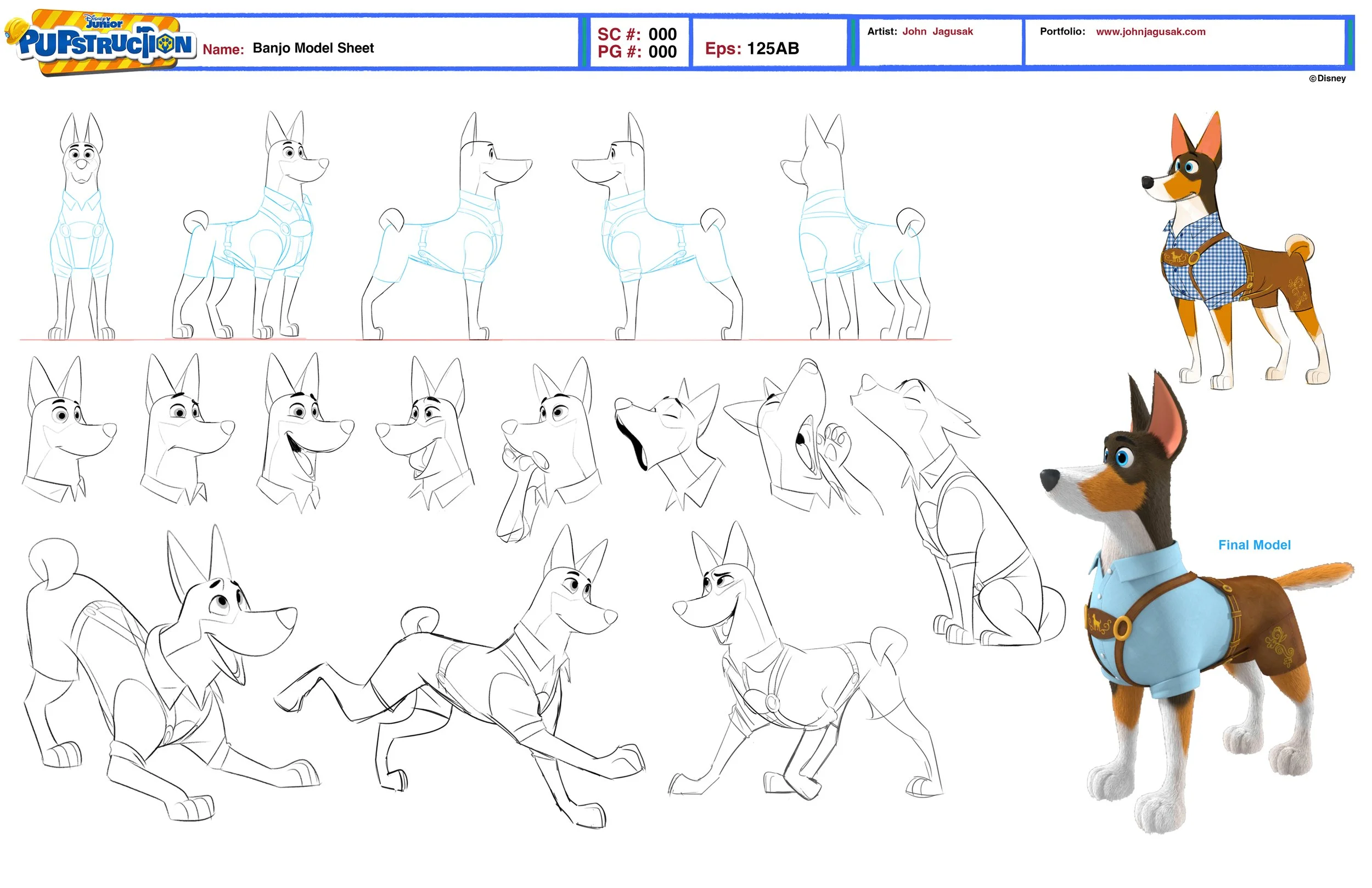 Disney Junior
PUPSTRUCTION

Name: Banjo Model Sheet

SC #: 000
PG #: 000

Eps: 125AB

Artist: John Jagusak

Portfolio: www.johnjagusak.com

©Disney

Final Model