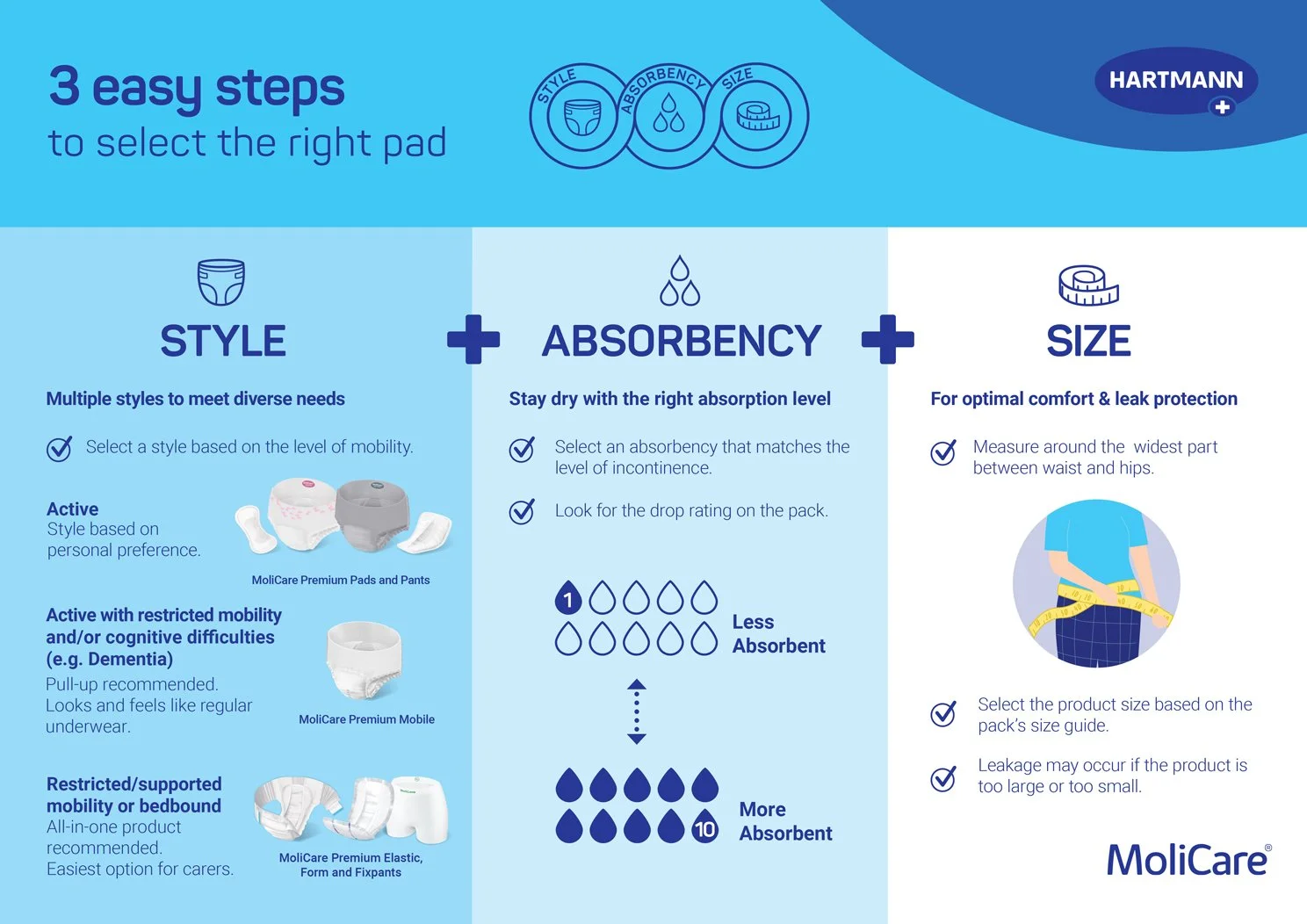 3 easy steps
to select the right pad

STYLE ABSORBENCY SIZE

HARTMANN

STYLE

Multiple styles to meet diverse needs

Select a style based on the level of mobility.

Active
Style based on personal preference.

MoliCare Premium Pads and Pants

Active with restricted mobility and/or cognitive difficulties (e.g. Dementia)
Pull-up recommended. Looks and feels like regular underwear.

MoliCare Premium Mobile

Restricted/supported mobility or bedbound
All-in-one product recommended. Easiest option for carers.

MoliCare Premium Elastic, Form and Fixpants

ABSORBENCY

Stay dry with the right absorption level

Select an absorbency that matches the level of incontinence.

Look for the drop rating on the pack.

1

Less Absorbent

10

More Absorbent

SIZE

For optimal comfort & leak protection

Measure around the widest part between waist and hips.

Select the product size based on the pack's size guide.

Leakage may occur if the product is too large or too small.

MoliCare®