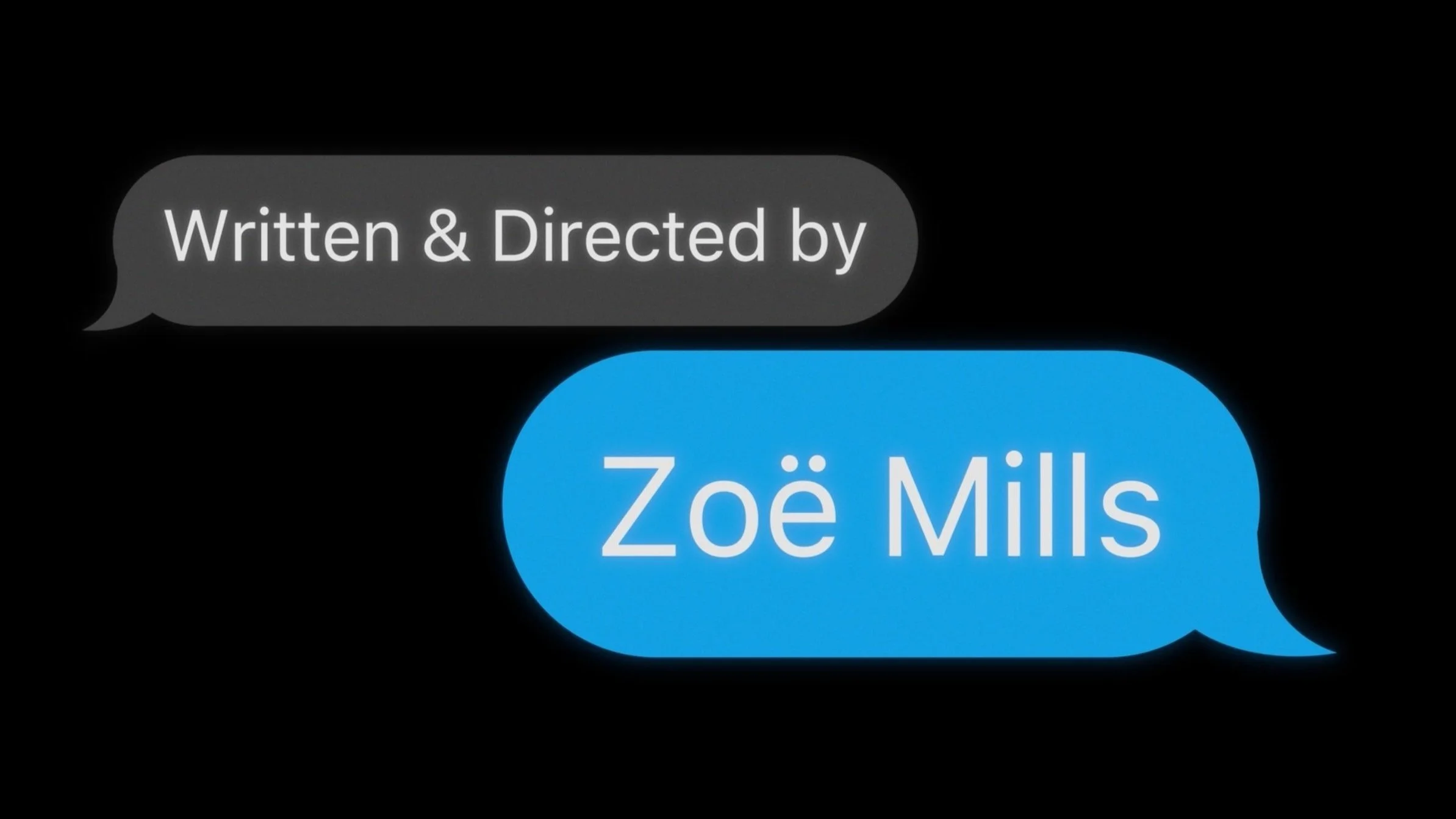 Written & Directed by

Zoë Mills