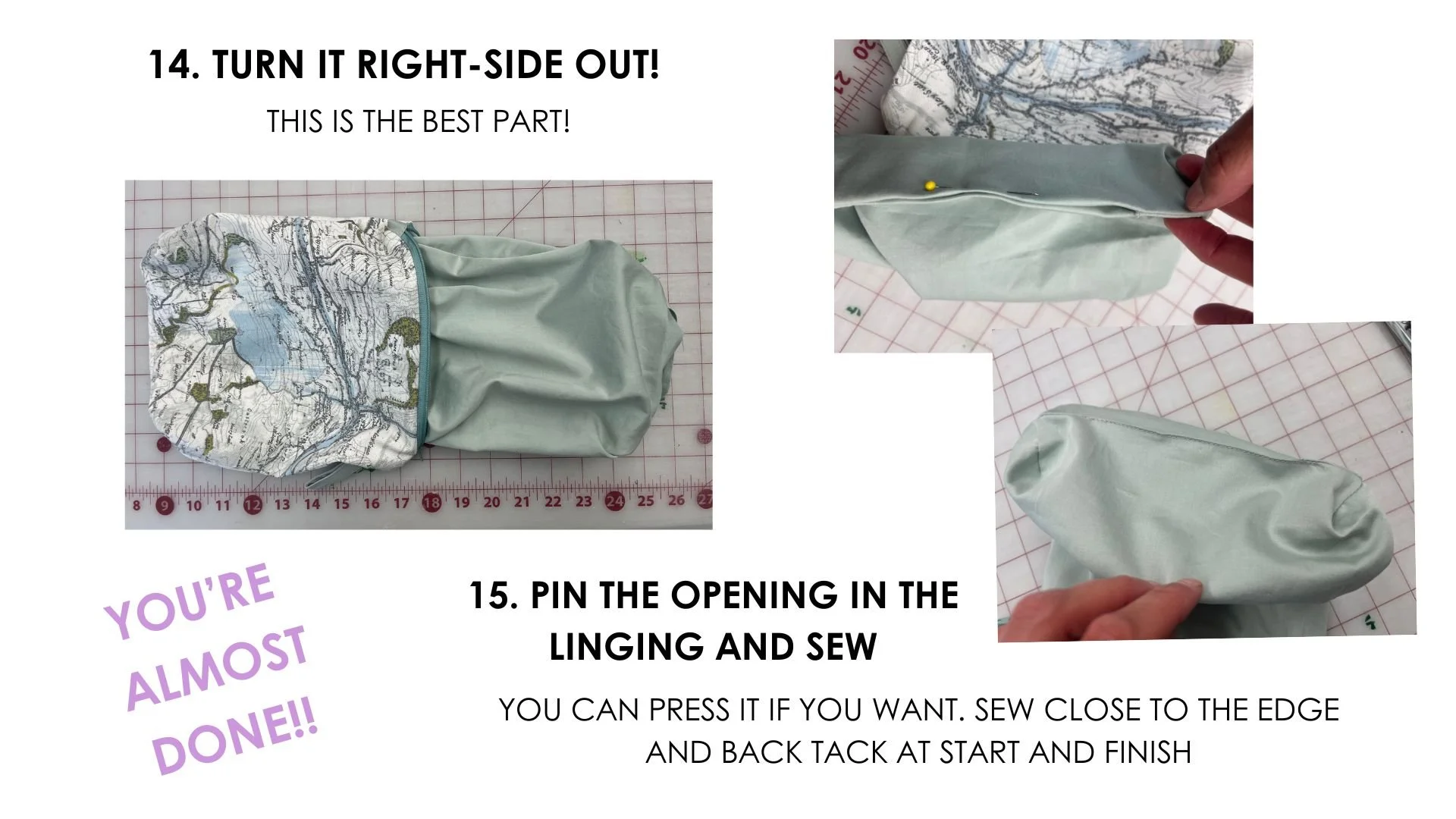 14. TURN IT RIGHT-SIDE OUT!

THIS IS THE BEST PART!

8 9 10 11 12 13 14 15 16 17 18 19 20 21 22 23 24 25 26 27

YOU'RE ALMOST DONE!!

15. PIN THE OPENING IN THE LINGING AND SEW

YOU CAN PRESS IT IF YOU WANT. SEW CLOSE TO THE EDGE AND BACK TACK AT START AND FINISH