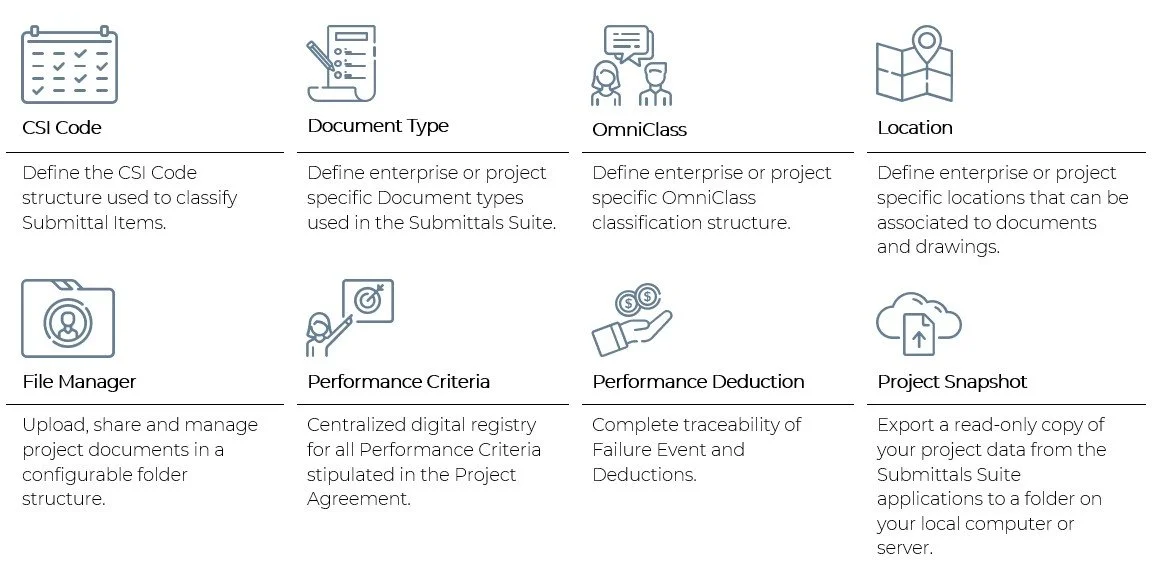 CSI Code

Define the CSI Code structure used to classify Submittal Items.

Document Type

Define enterprise or project specific Document types used in the Submittals Suite.

OmniClass

Define enterprise or project specific OmniClass classification structure.

Location

Define enterprise or project specific locations that can be associated to documents and drawings.

File Manager

Upload, share and manage project documents in a configurable folder structure.

Performance Criteria

Centralized digital registry for all Performance Criteria stipulated in the Project Agreement.

Performance Deduction

Complete traceability of Failure Event and Deductions.

Project Snapshot

Export a read-only copy of your project data from the Submittals Suite applications to a folder on your local computer or server.