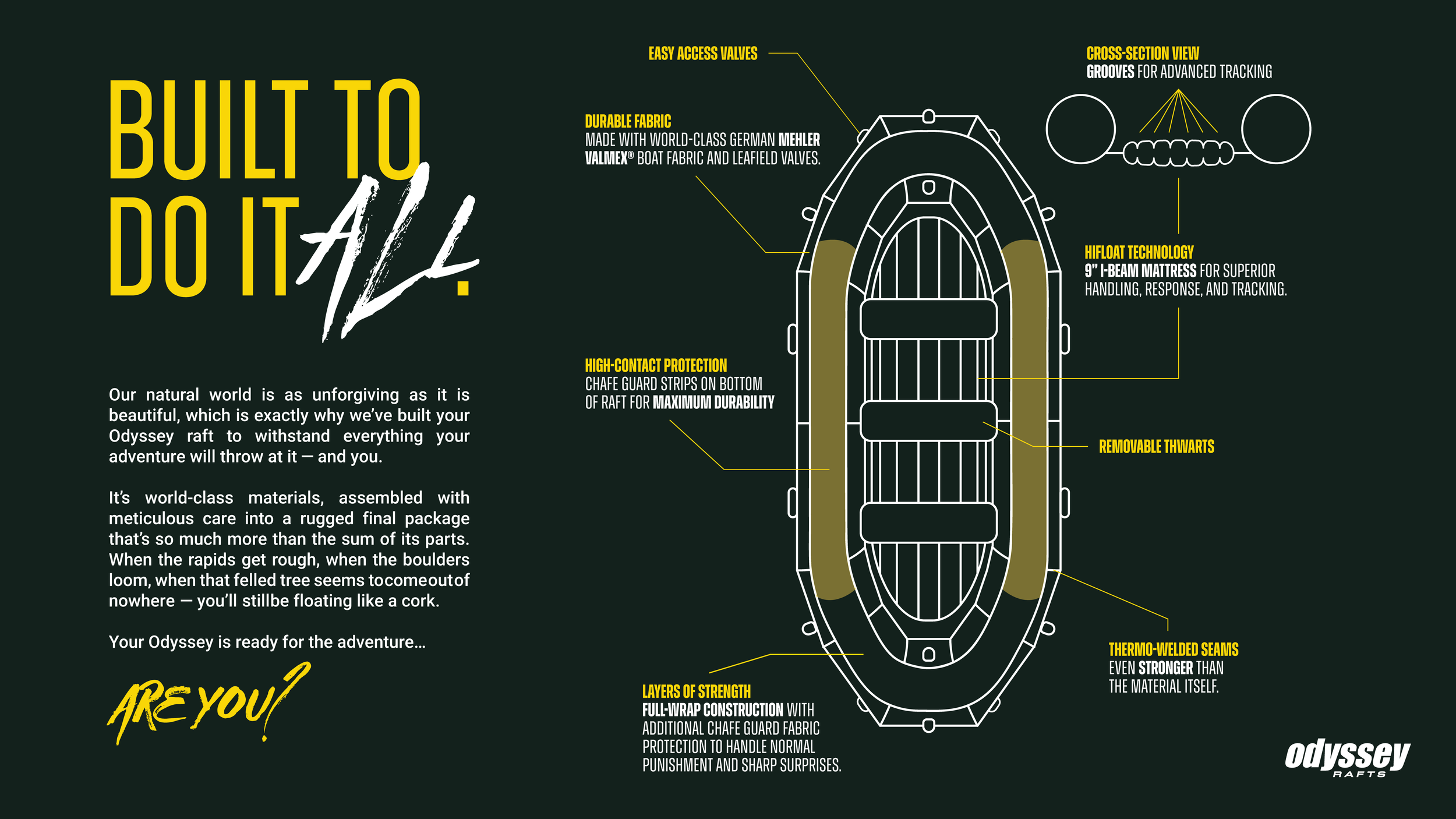 BUILT TO DO IT ALL.

Our natural world is as unforgiving as it is beautiful, which is exactly why we've built your Odyssey raft to withstand everything your adventure will throw at it — and you.

It's world-class materials, assembled with meticulous care into a rugged final package that's so much more than the sum of its parts. When the rapids get rough, when the boulders loom, when that felled tree seems tocomeoutof nowhere — you'll stillbe floating like a cork.

Your Odyssey is ready for the adventure...

ARE YOU?

EASY ACCESS VALVES

DURABLE FABRIC
MADE WITH WORLD-CLASS GERMAN MEHLER VALMEX® BOAT FABRIC AND LEAFIELD VALVES.

HIGH-CONTACT PROTECTION
CHAFE GUARD STRIPS ON BOTTOM OF RAFT FOR MAXIMUM DURABILITY

LAYERS OF STRENGTH
FULL-WRAP CONSTRUCTION WITH ADDITIONAL CHAFE GUARD FABRIC PROTECTION TO HANDLE NORMAL PUNISHMENT AND SHARP SURPRISES.

CROSS-SECTION VIEW
GROOVES FOR ADVANCED TRACKING

HIFLOAT TECHNOLOGY
9" I-BEAM MATTRESS FOR SUPERIOR HANDLING, RESPONSE, AND TRACKING.

REMOVABLE THWARTS

THERMO-WELDED SEAMS
EVEN STRONGER THAN THE MATERIAL ITSELF.

odyssey
RAFTS