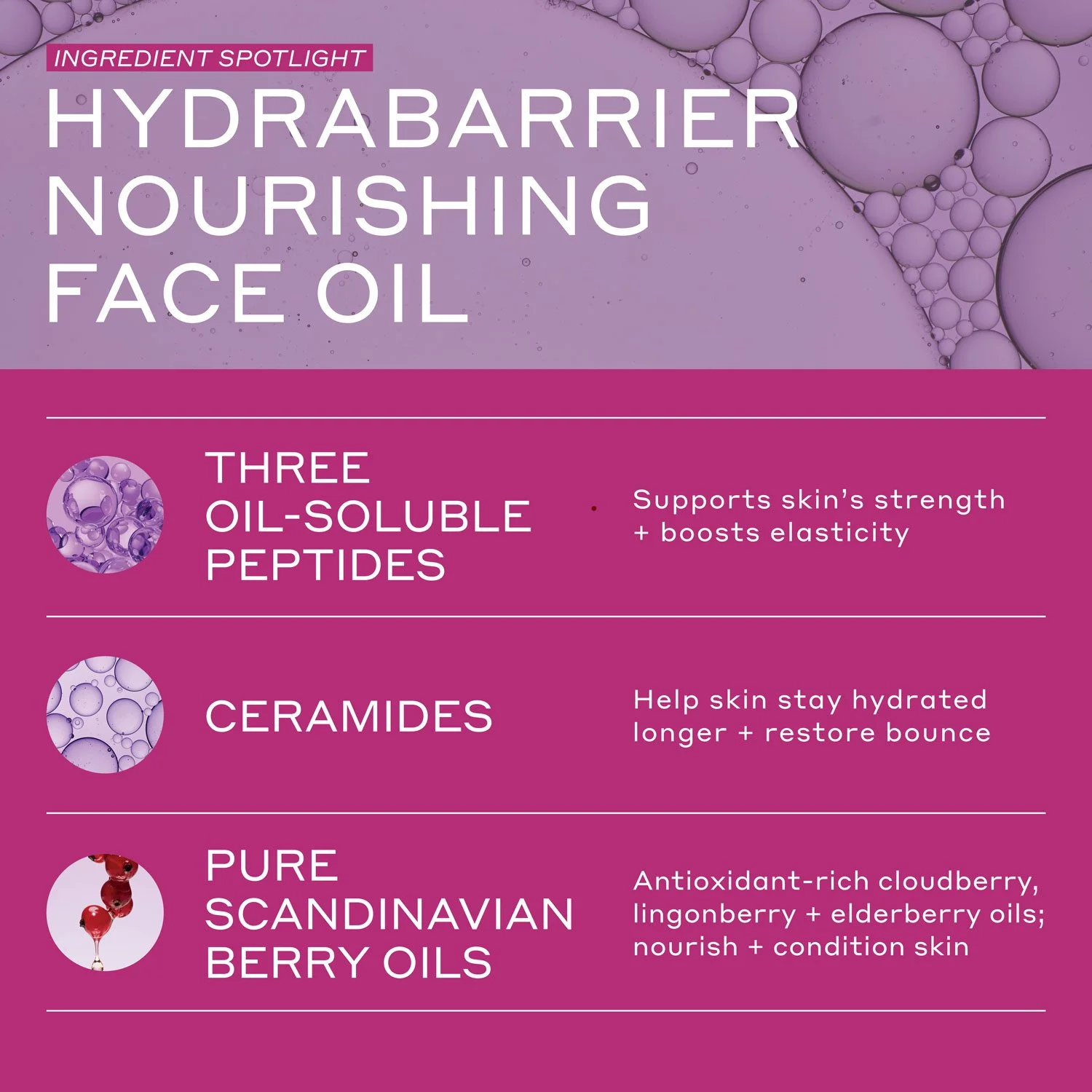 INGREDIENT SPOTLIGHT

HYDRABARRIER NOURISHING FACE OIL

THREE OIL-SOLUBLE PEPTIDES

Supports skin's strength + boosts elasticity

CERAMIDES

Help skin stay hydrated longer + restore bounce

PURE SCANDINAVIAN BERRY OILS

Antioxidant-rich cloudberry, lingonberry + elderberry oils; nourish + condition skin