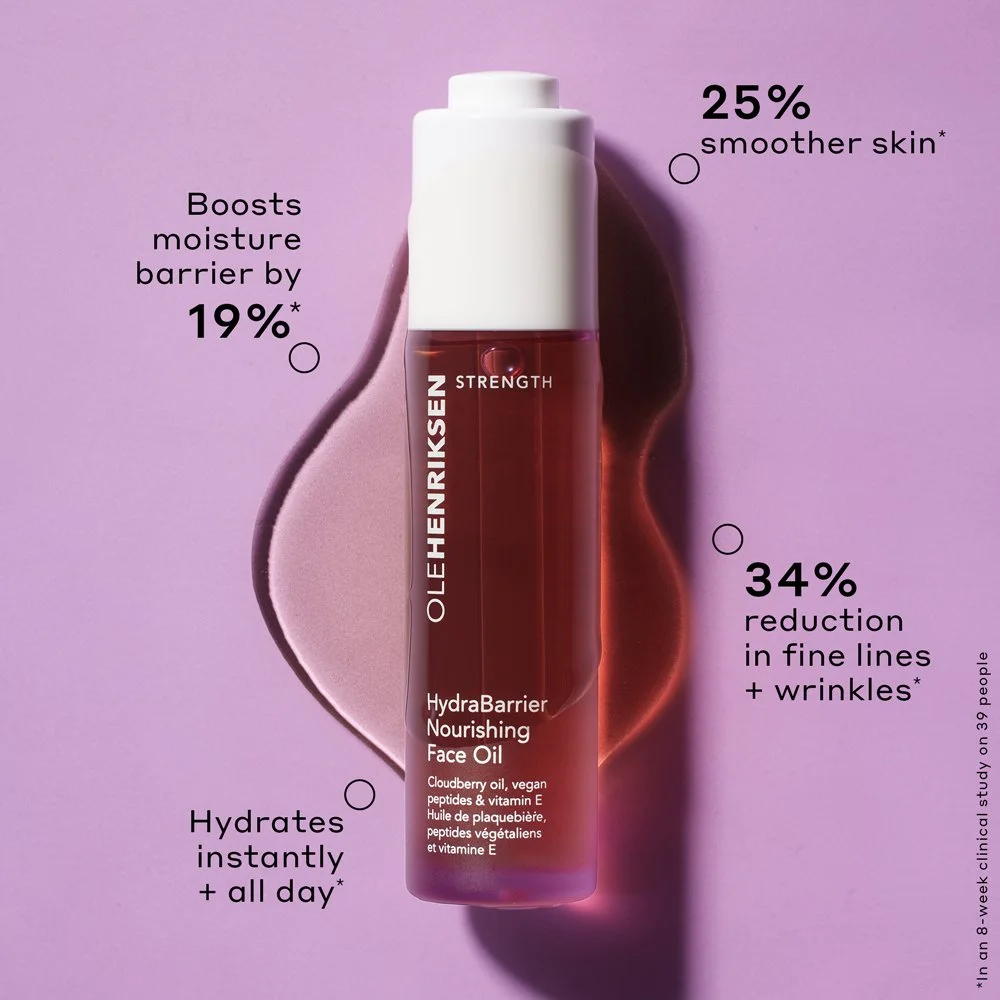 25%
smoother skin*

Boosts moisture barrier by 19%*

OLEHENRIKSEN STRENGTH

HydraBarrier Nourishing Face Oil

Cloudberry oil, vegan peptides & vitamin E Huile de plaquebière, peptides végétaliens et vitamine E

34%
reduction in fine lines + wrinkles*

Hydrates instantly + all day*

*In an 8-week clinical study on 39 people