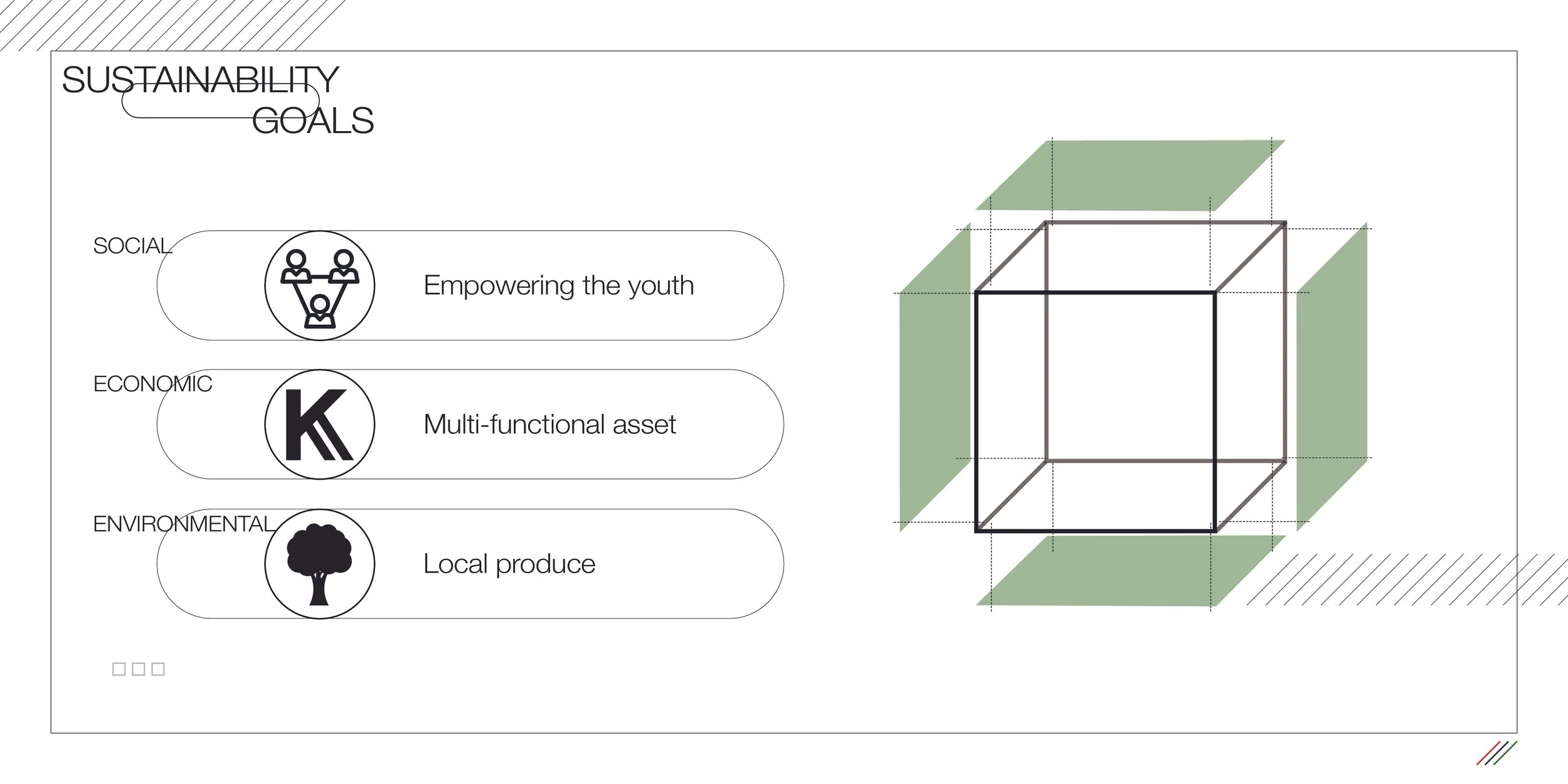 SUSTAINABILITY GOALS

SOCIAL

Empowering the youth

ECONOMIC

K

Multi-functional asset

ENVIRONMENTAL

Local produce