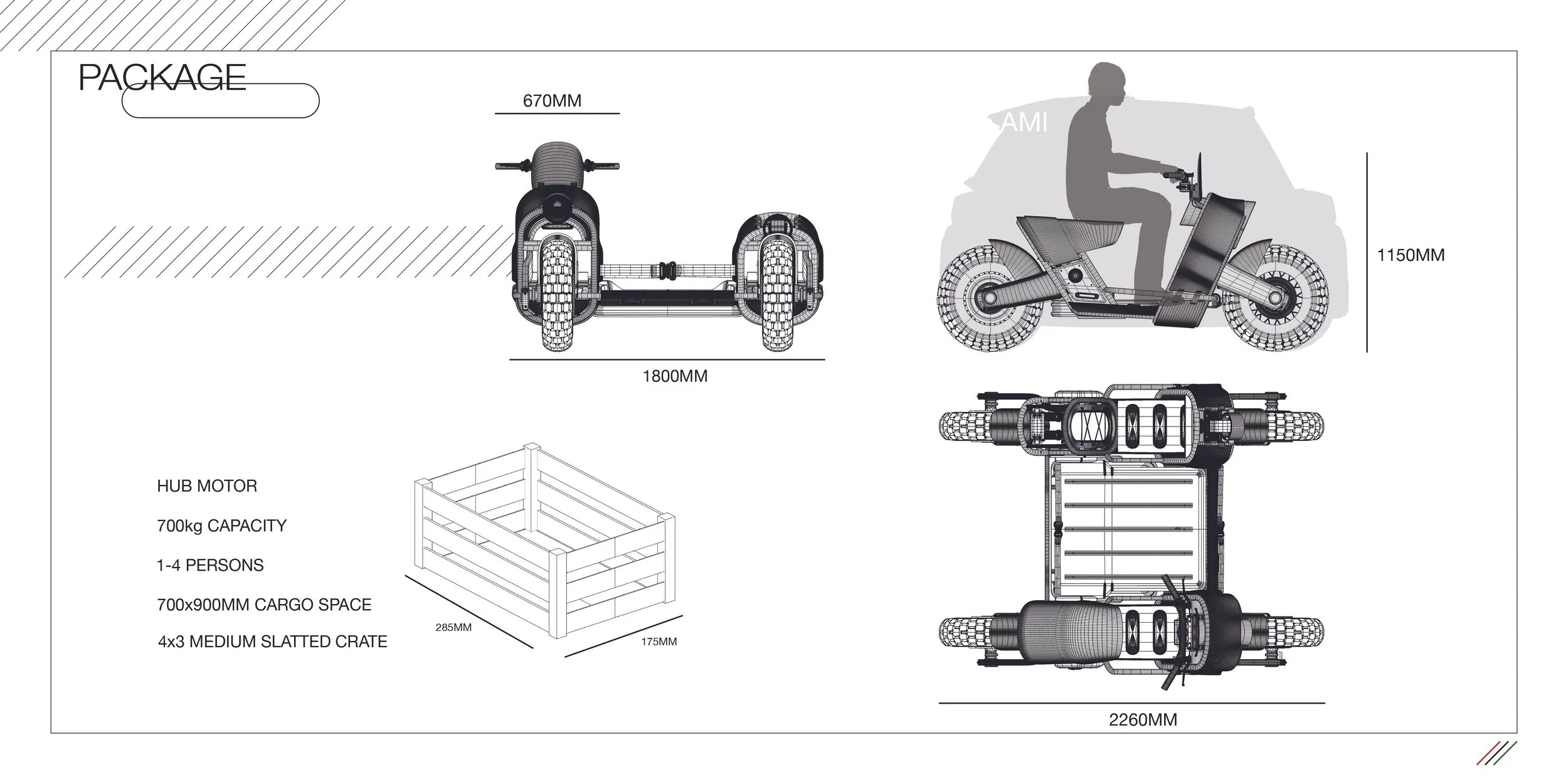 PACKAGE

670MM

1800MM

AMI

1150MM

HUB MOTOR

700kg CAPACITY

1-4 PERSONS

700x900MM CARGO SPACE

4x3 MEDIUM SLATTED CRATE

285MM

175MM

2260MM