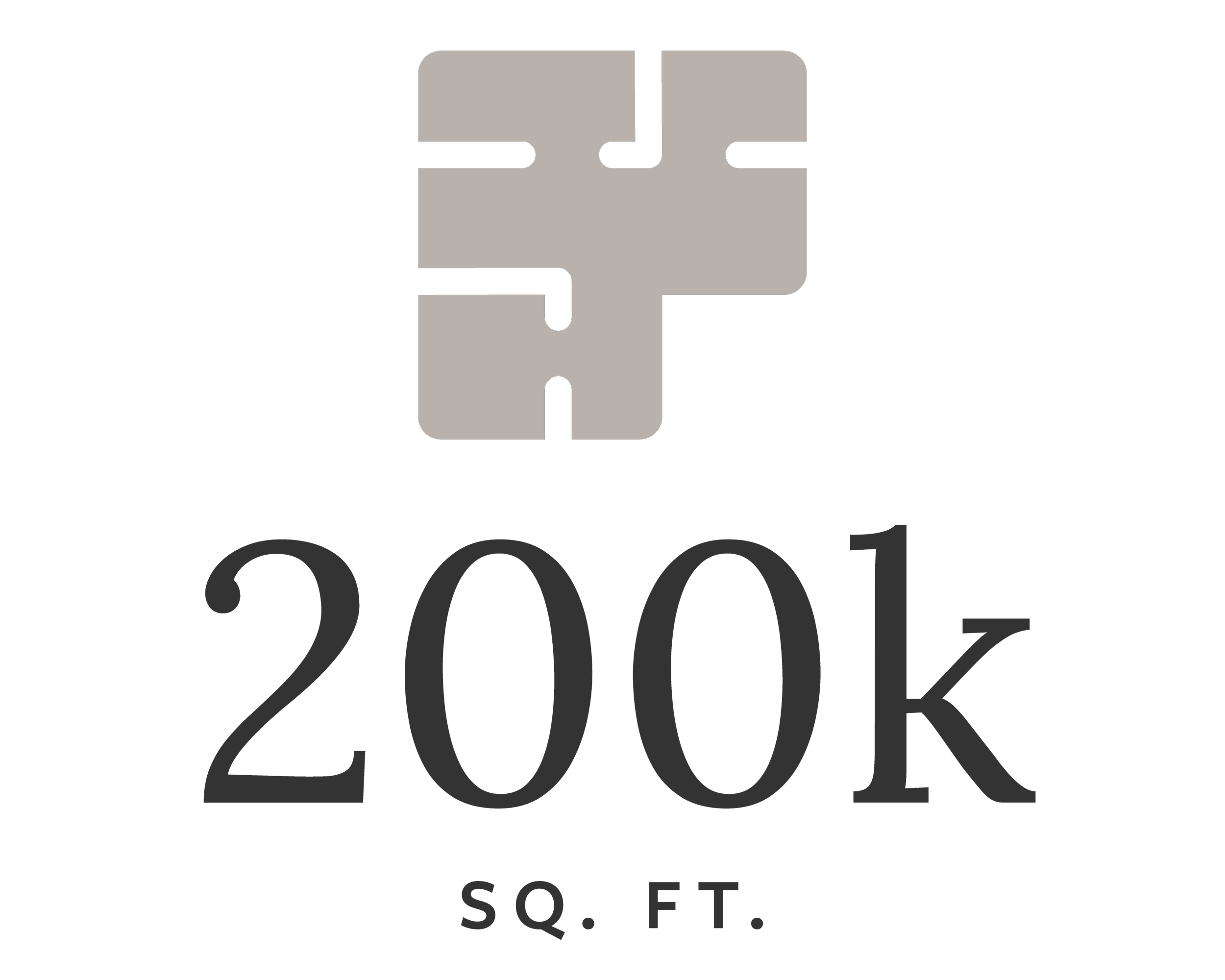 200k

SQ. FT.