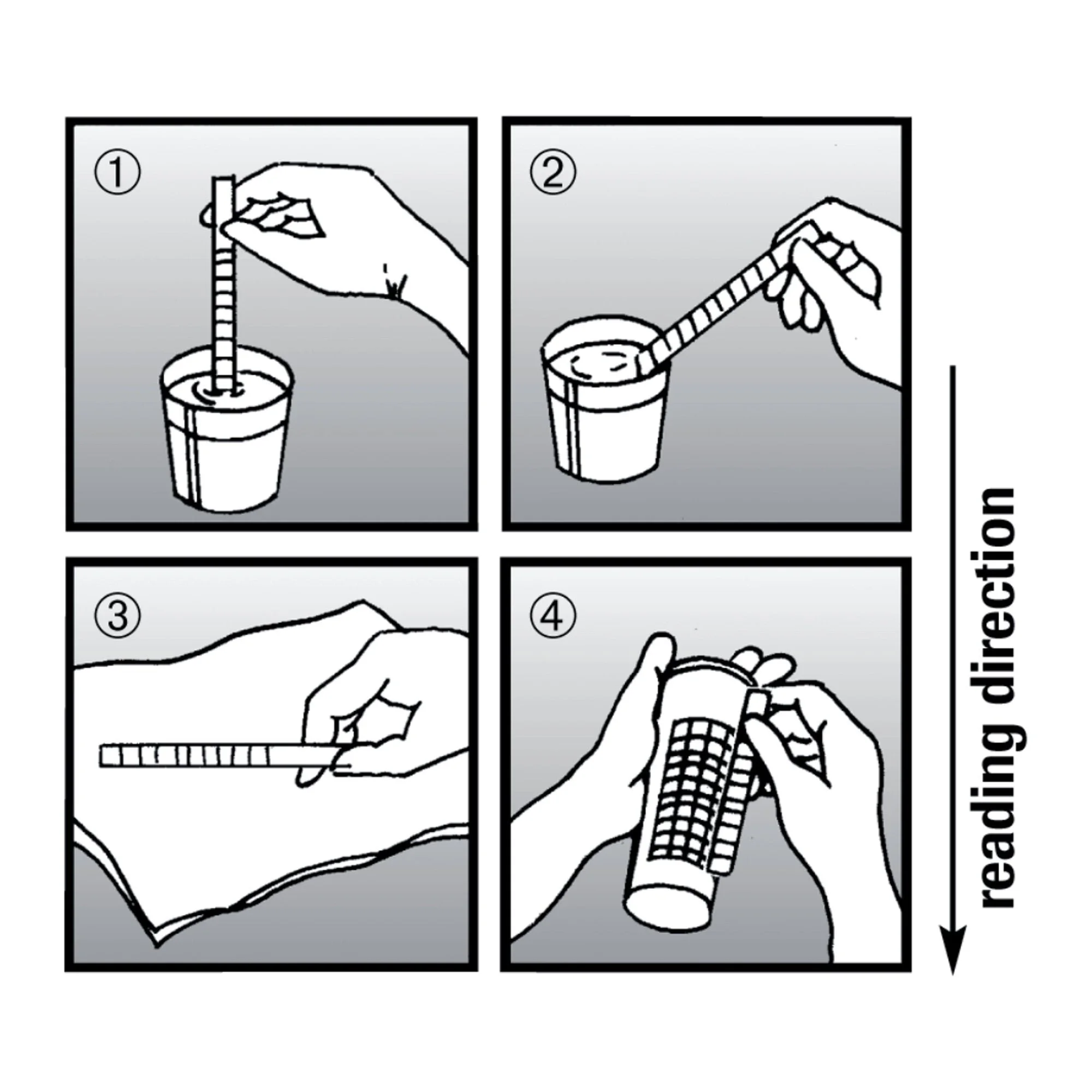 ①

②

③

④

reading direction