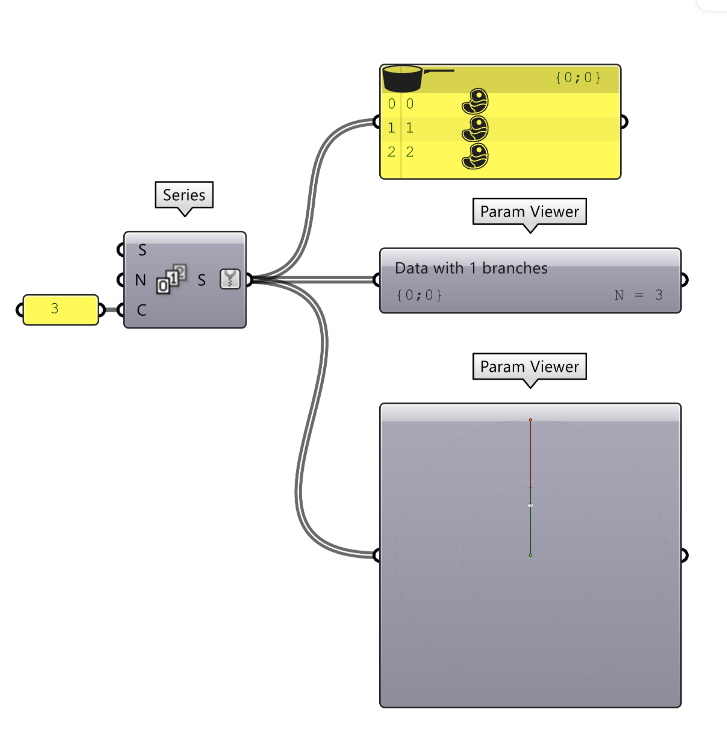 {0;0}
0 0
1 1
2 2

Series
S
N
C
S
3

Param Viewer
Data with 1 branches
{0;0}
N = 3

Param Viewer