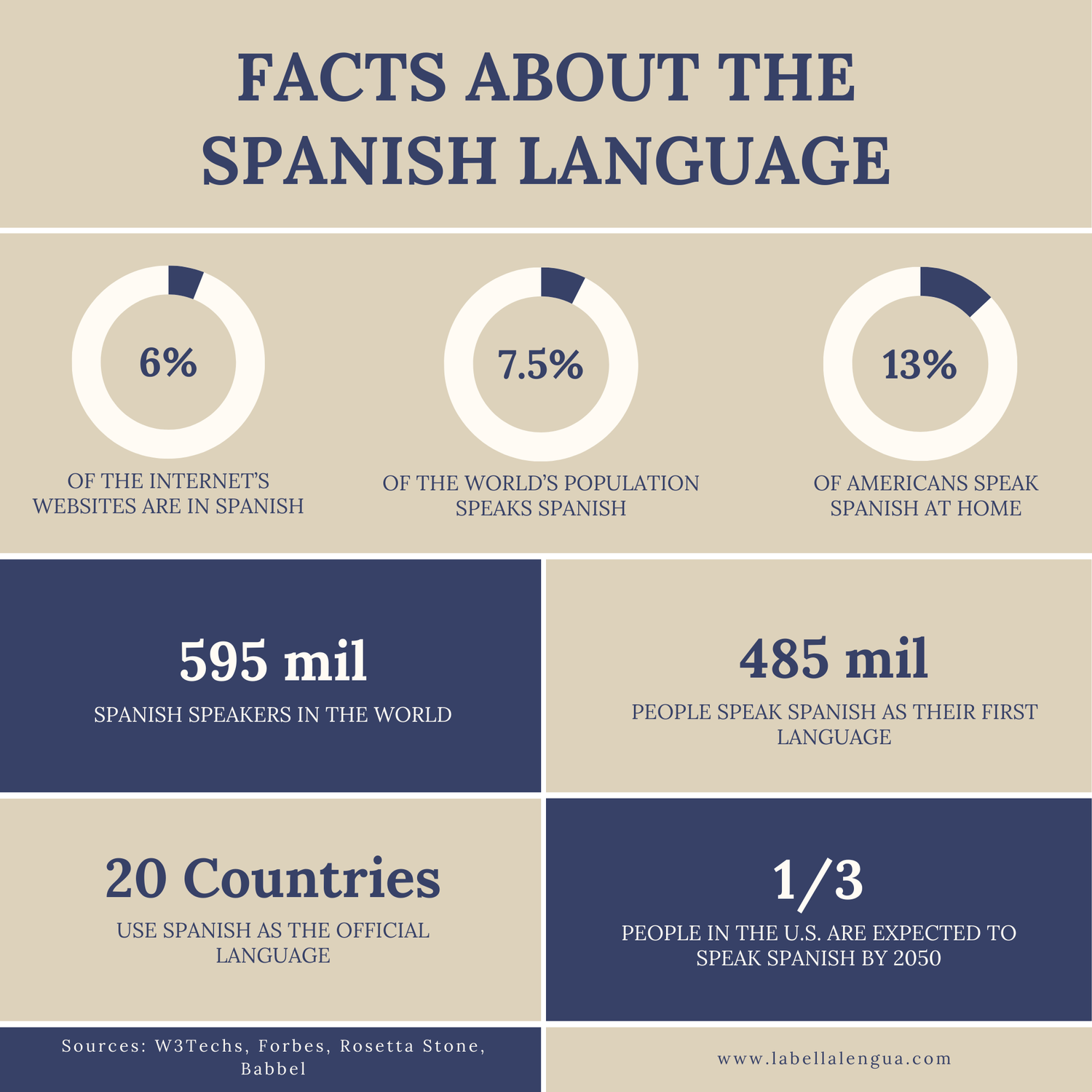 FACTS ABOUT THE SPANISH LANGUAGE

6%

OF THE INTERNET'S WEBSITES ARE IN SPANISH

7.5%

OF THE WORLD'S POPULATION SPEAKS SPANISH

13%

OF AMERICANS SPEAK SPANISH AT HOME

595 mil

SPANISH SPEAKERS IN THE WORLD

485 mil

PEOPLE SPEAK SPANISH AS THEIR FIRST LANGUAGE

20 Countries

USE SPANISH AS THE OFFICIAL LANGUAGE

1/3

PEOPLE IN THE U.S. ARE EXPECTED TO SPEAK SPANISH BY 2050

Sources: W3Techs, Forbes, Rosetta Stone, Babbel

www.labellalengua.com