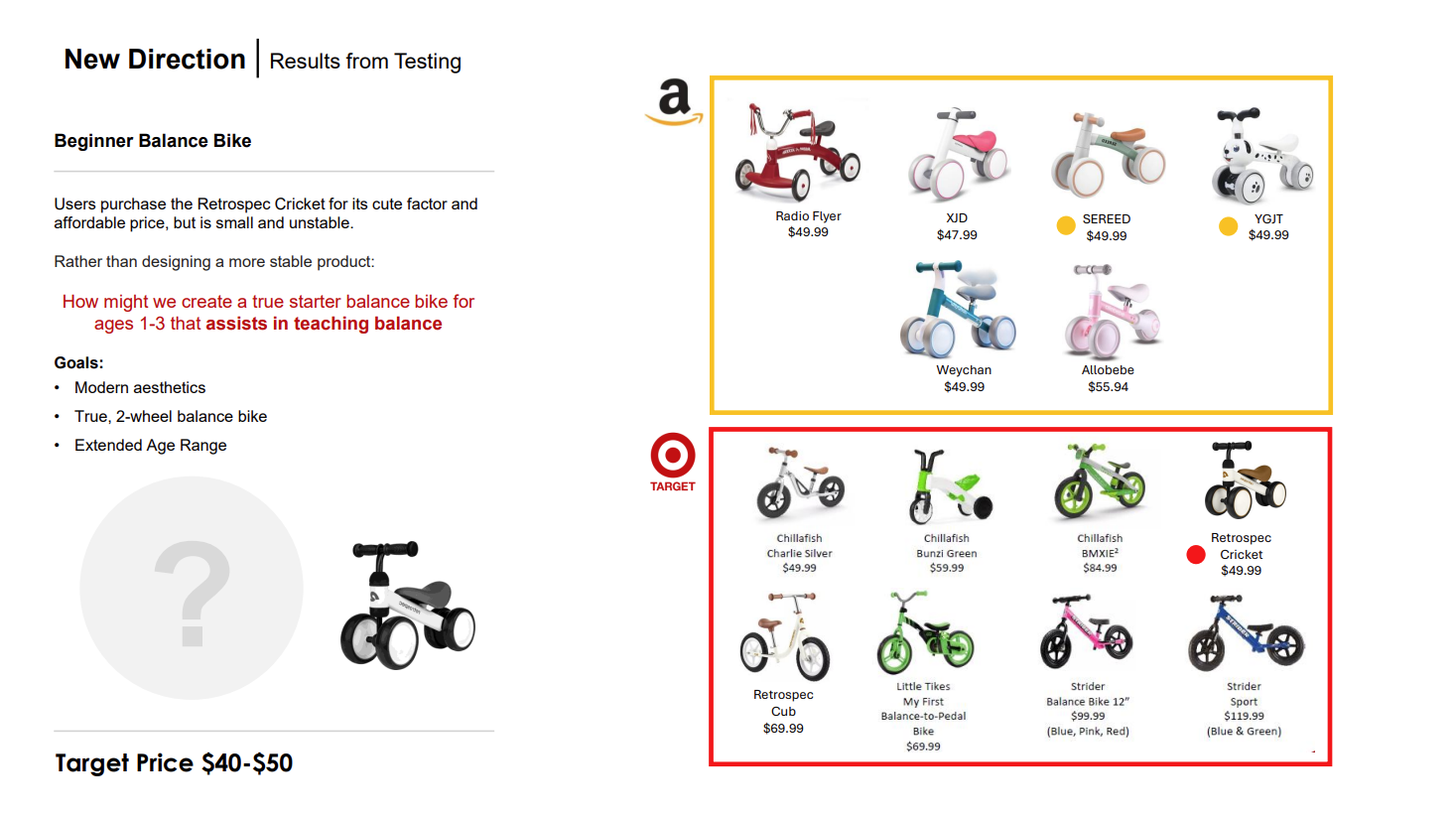 New Direction | Results from Testing

Beginner Balance Bike

Users purchase the Retrospec Cricket for its cute factor and affordable price, but is small and unstable.

Rather than designing a more stable product:

How might we create a true starter balance bike for ages 1-3 that assists in teaching balance

Goals:
• Modern aesthetics
• True, 2-wheel balance bike
• Extended Age Range

?

Target Price $40-$50

a

Radio Flyer
$49.99

XJD
$47.99

SEREED
$49.99

YGJT
$49.99

Weychan
$49.99

Allobebe
$55.94

TARGET

Chillafish
Charlie Silver
$49.99

Chillafish
Bunzi Green
$59.99

Chillafish
BMXIE²
$84.99

Retrospec
Cricket
$49.99

Retrospec
Cub
$69.99

Little Tikes
My First
Balance-to-Pedal
Bike
$69.99

Strider
Balance Bike 12"
$99.99
(Blue, Pink, Red)

Strider
Sport
$119.99
(Blue & Green)