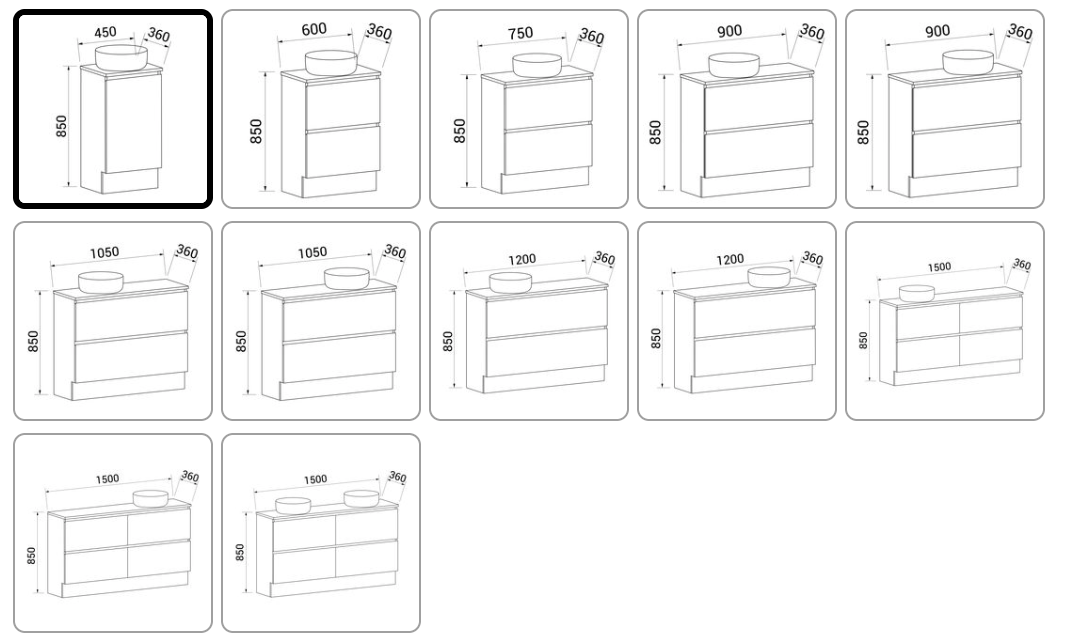 450
360
850

600
360
850

750
360
850

900
360
850

900
360
850

1050
360
850

1050
360
850

1200
360
850

1200
360
850

1500
360
850

1500
360
850

1500
360
850