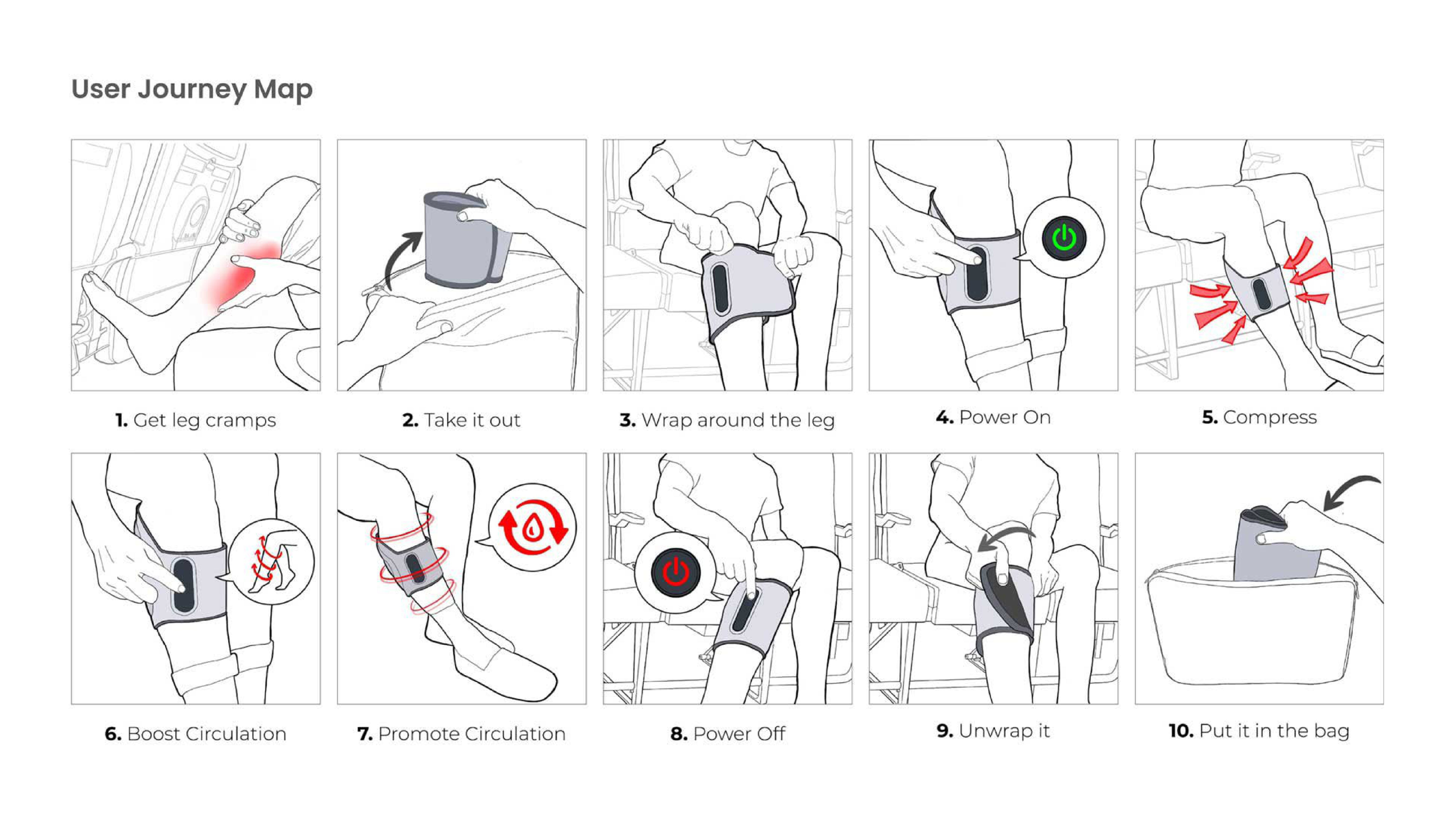 User Journey Map

1. Get leg cramps

2. Take it out

3. Wrap around the leg

4. Power On

5. Compress

6. Boost Circulation

7. Promote Circulation

8. Power Off

9. Unwrap it

10. Put it in the bag