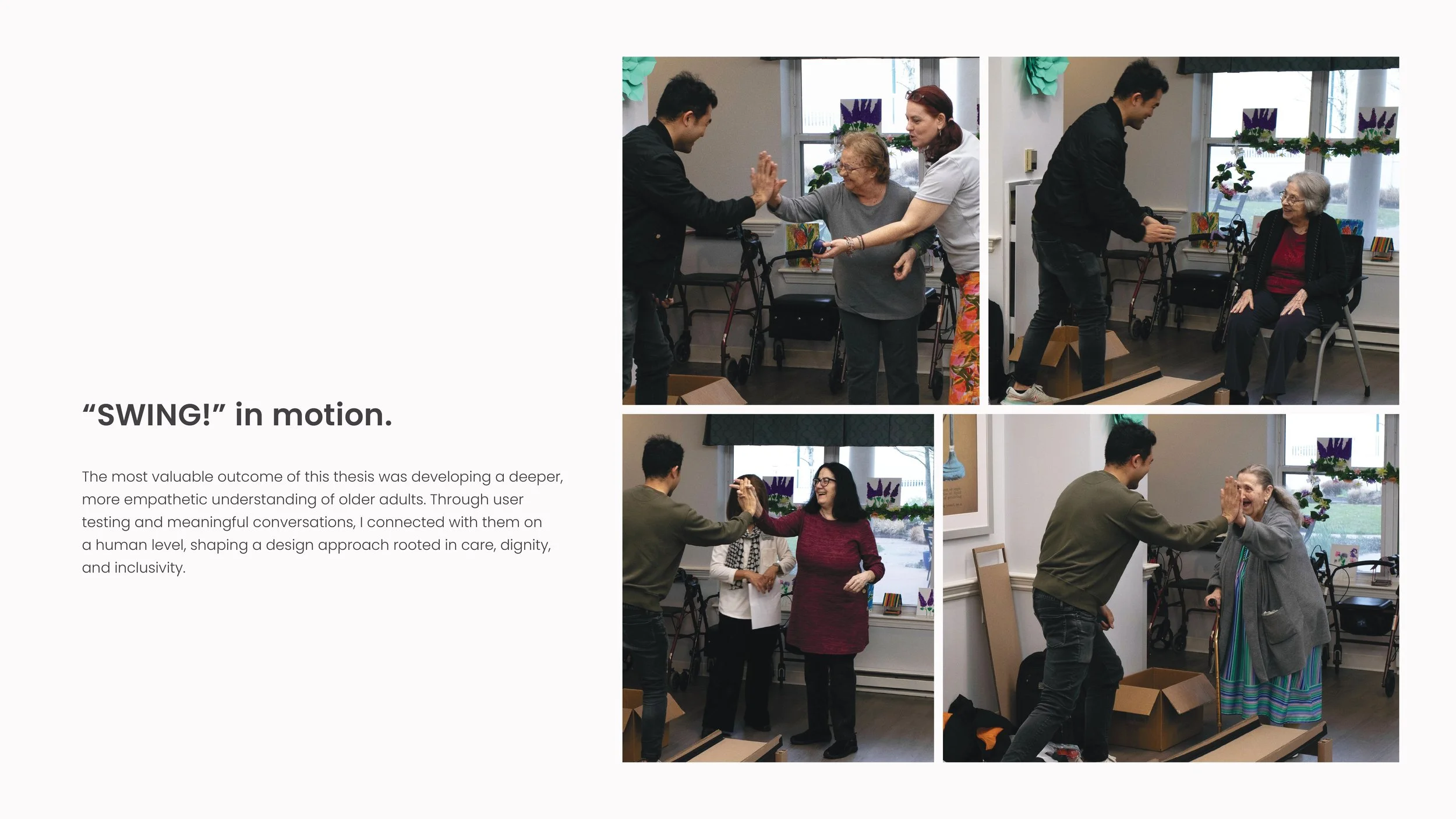 “SWING!” in motion.

The most valuable outcome of this thesis was developing a deeper, more empathetic understanding of older adults. Through user testing and meaningful conversations, I connected with them on a human level, shaping a design approach rooted in care, dignity, and inclusivity.