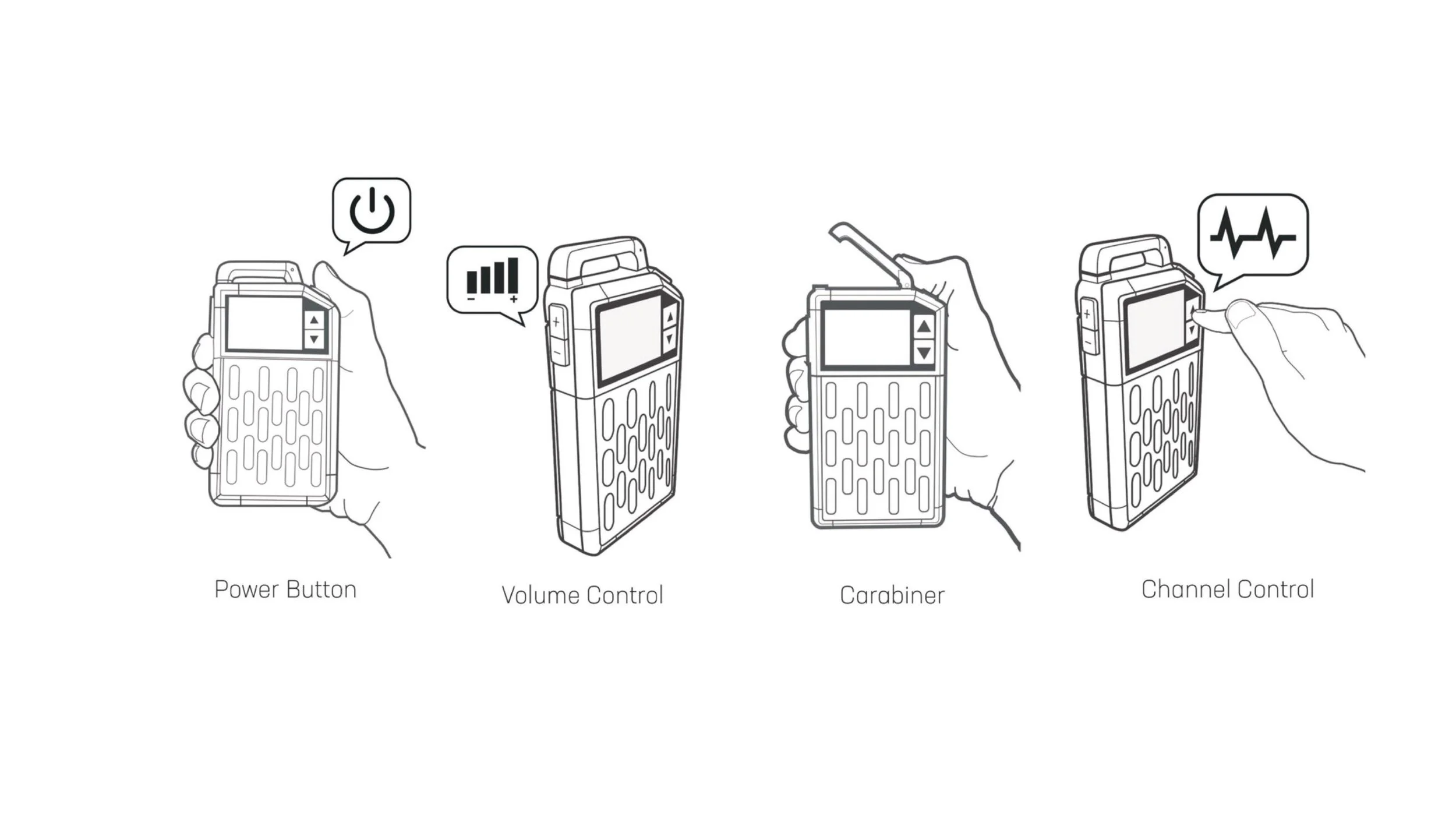 Power Button

Volume Control

Carabiner

Channel Control