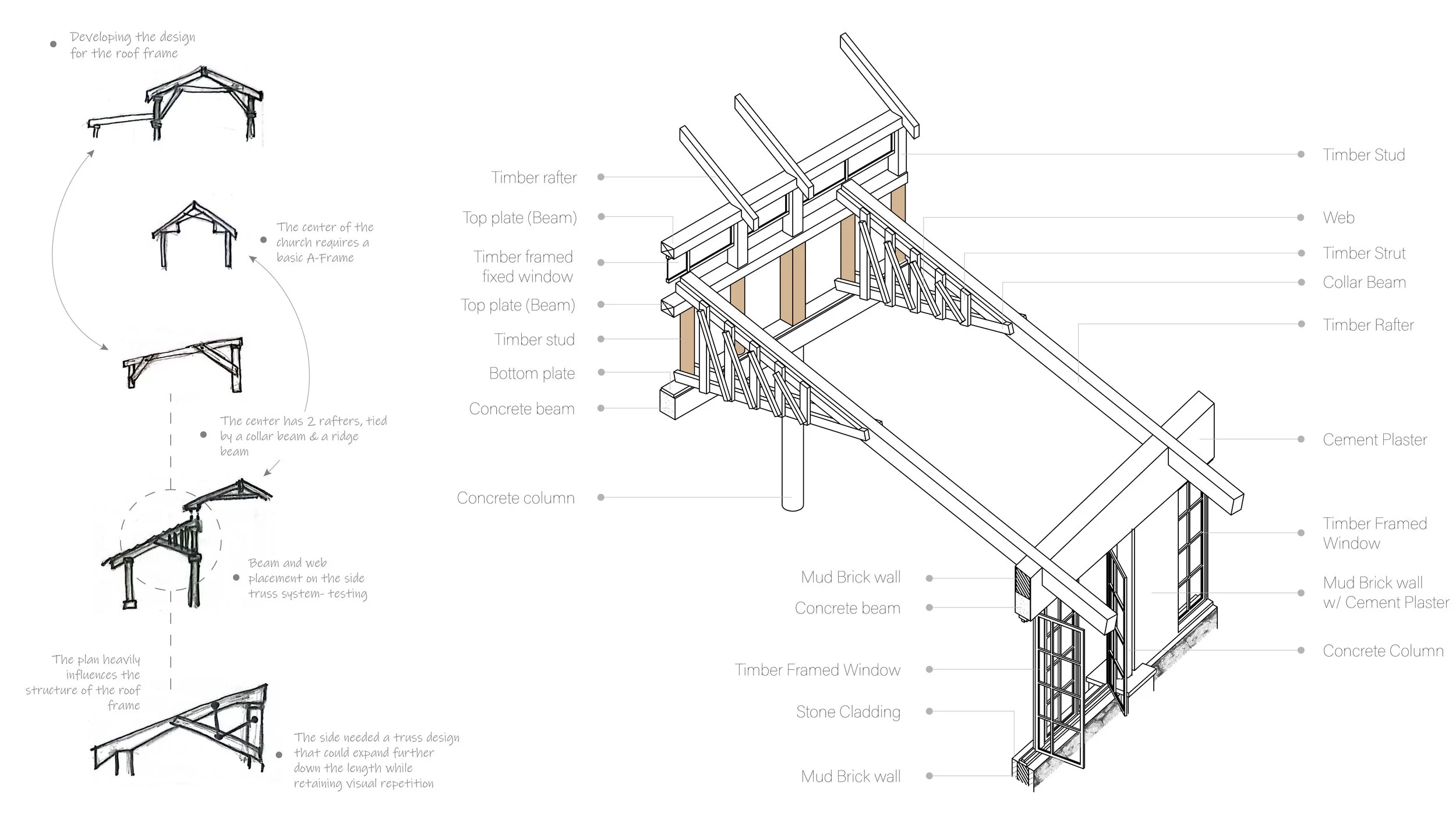 Developing the design for the roof frame

The center of the church requires a basic A-Frame

The center has 2 rafters, tied by a collar beam & a ridge beam

Beam and web placement on the side truss system- testing

The plan heavily influences the structure of the roof frame

The side needed a truss design that could expand further down the length while retaining visual repetition

Timber rafter

Top plate (Beam)

Timber framed fixed window

Top plate (Beam)

Timber stud

Bottom plate

Concrete beam

Concrete column

Mud Brick wall

Concrete beam

Timber Framed Window

Stone Cladding

Mud Brick wall

Timber Stud

Web

Timber Strut

Collar Beam

Timber Rafter

Cement Plaster

Timber Framed Window

Mud Brick wall w/ Cement Plaster

Concrete Column