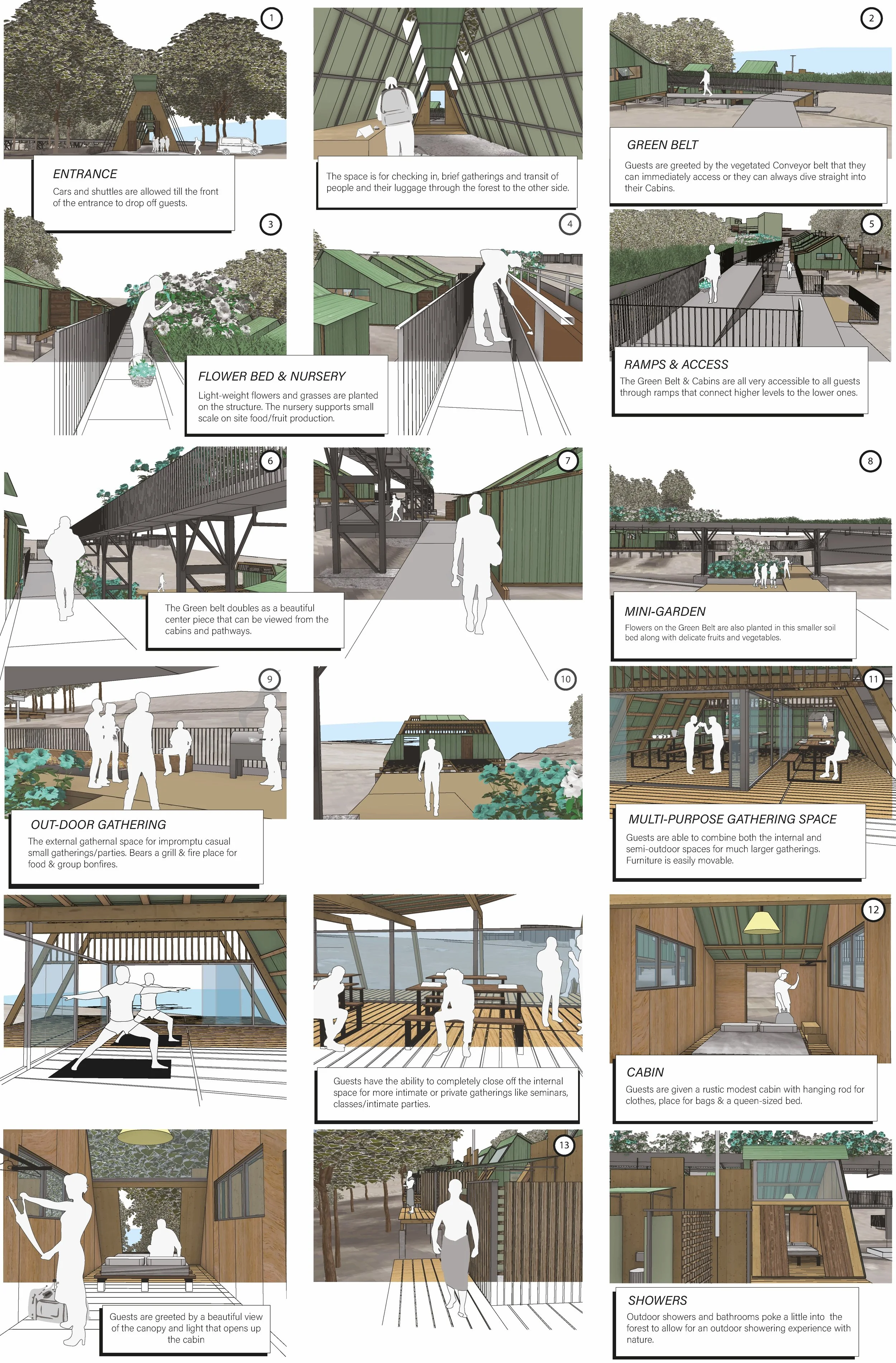 1

ENTRANCE
Cars and shuttles are allowed till the front of the entrance to drop off guests.

The space is for checking in, brief gatherings and transit of people and their luggage through the forest to the other side.

2

GREEN BELT
Guests are greeted by the vegetated Conveyor belt that they can immediately access or they can always dive straight into their Cabins.

3

FLOWER BED & NURSERY
Light-weight flowers and grasses are planted on the structure. The nursery supports small scale on site food/fruit production.

4

5

RAMPS & ACCESS
The Green Belt & Cabins are all very accessible to all guests through ramps that connect higher levels to the lower ones.

6

The Green belt doubles as a beautiful center piece that can be viewed from the cabins and pathways.

7

8

MINI-GARDEN
Flowers on the Green Belt are also planted in this smaller soil bed along with delicate fruits and vegetables.

9

OUT-DOOR GATHERING
The external gathernal space for impromptu casual small gatherings/parties. Bears a grill & fire place for food & group bonfires.

10

11

MULTI-PURPOSE GATHERING SPACE
Guests are able to combine both the internal and semi-outdoor spaces for much larger gatherings. Furniture is easily movable.

Guests have the ability to completely close off the internal space for more intimate or private gatherings like seminars, classes/intimate parties.

12

CABIN
Guests are given a rustic modest cabin with hanging rod for clothes, place for bags & a queen-sized bed.

Guests are greeted by a beautiful view of the canopy and light that opens up the cabin

13

SHOWERS
Outdoor showers and bathrooms poke a little into the forest to allow for an outdoor showering experience with nature.