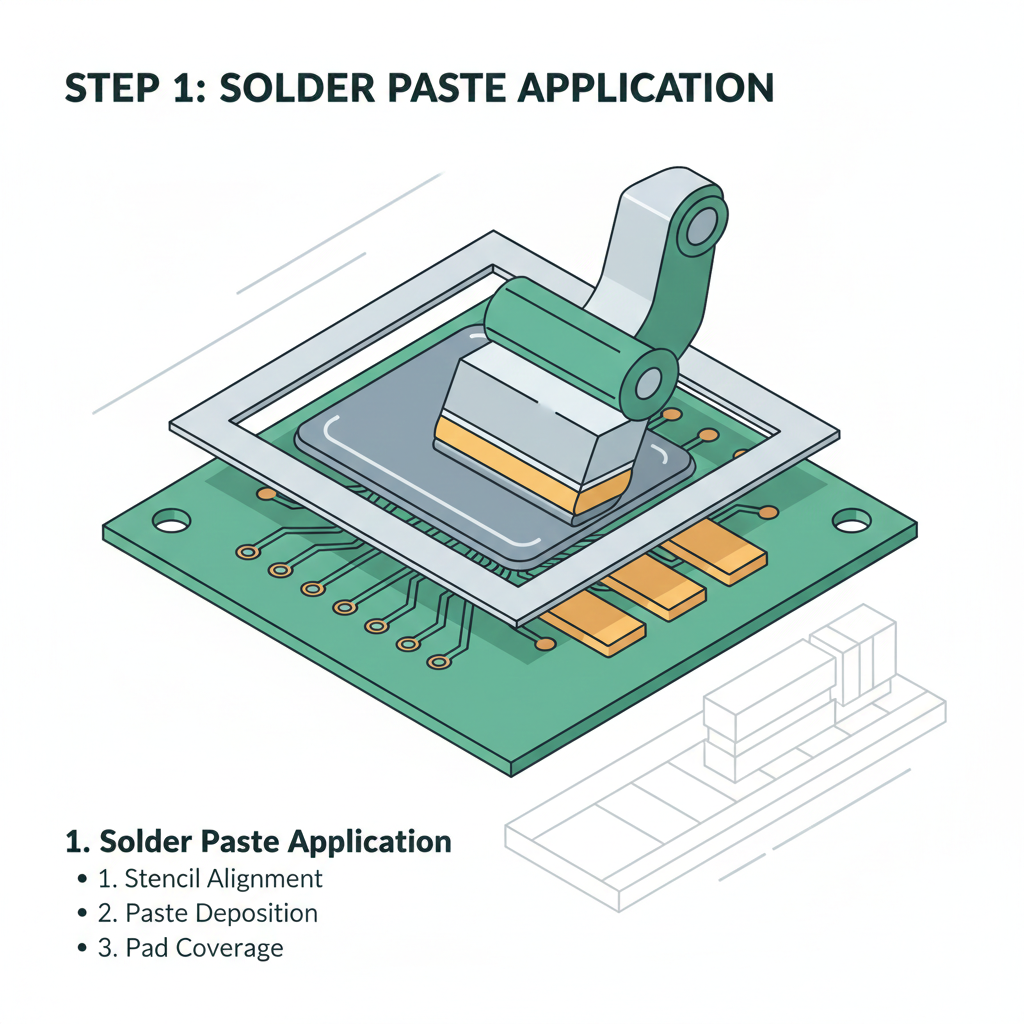 STEP 1: SOLDER PASTE APPLICATION

1. Solder Paste Application
• 1. Stencil Alignment
• 2. Paste Deposition
• 3. Pad Coverage