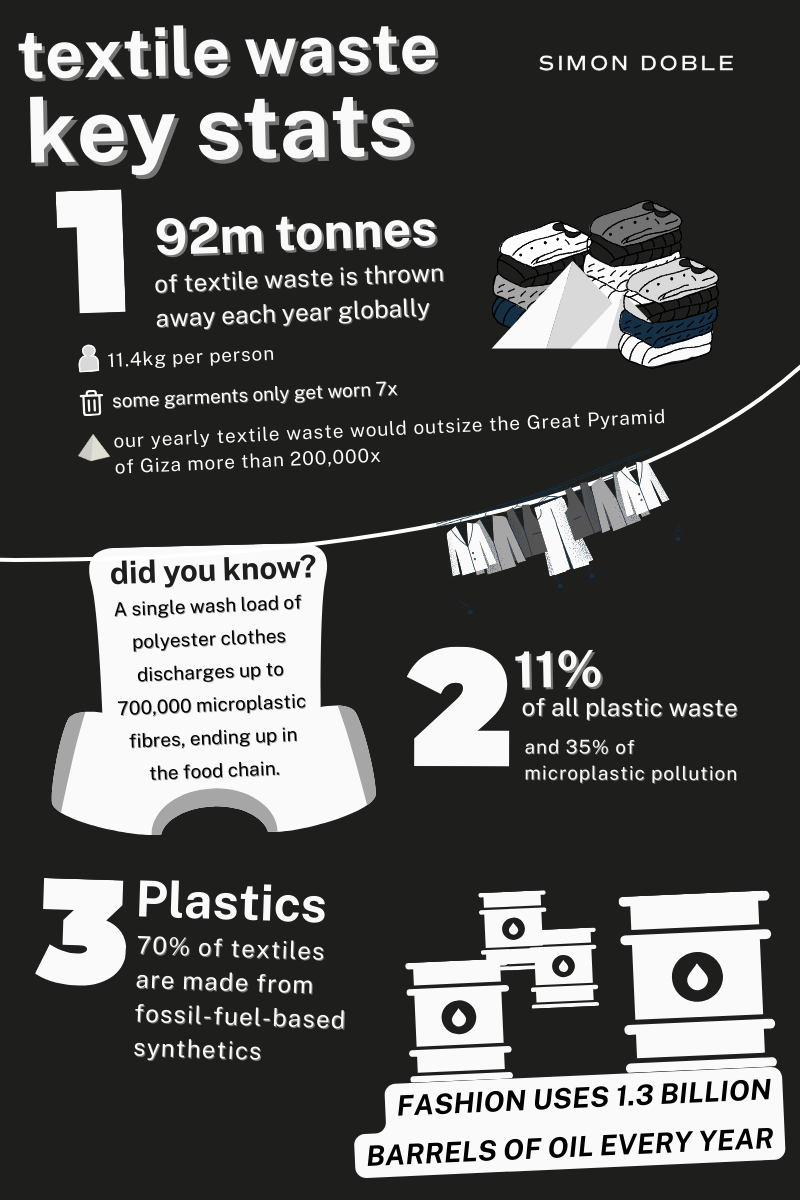 textile waste key stats

SIMON DOBLE

1

92m tonnes

of textile waste is thrown away each year globally

11.4kg per person

some garments only get worn 7x

our yearly textile waste would outsize the Great Pyramid of Giza more than 200,000x

did you know?

A single wash load of polyester clothes discharges up to 700,000 microplastic fibres, ending up in the food chain.

2

11%

of all plastic waste

and 35% of microplastic pollution

3

Plastics

70% of textiles are made from fossil-fuel-based synthetics

FASHION USES 1.3 BILLION BARRELS OF OIL EVERY YEAR