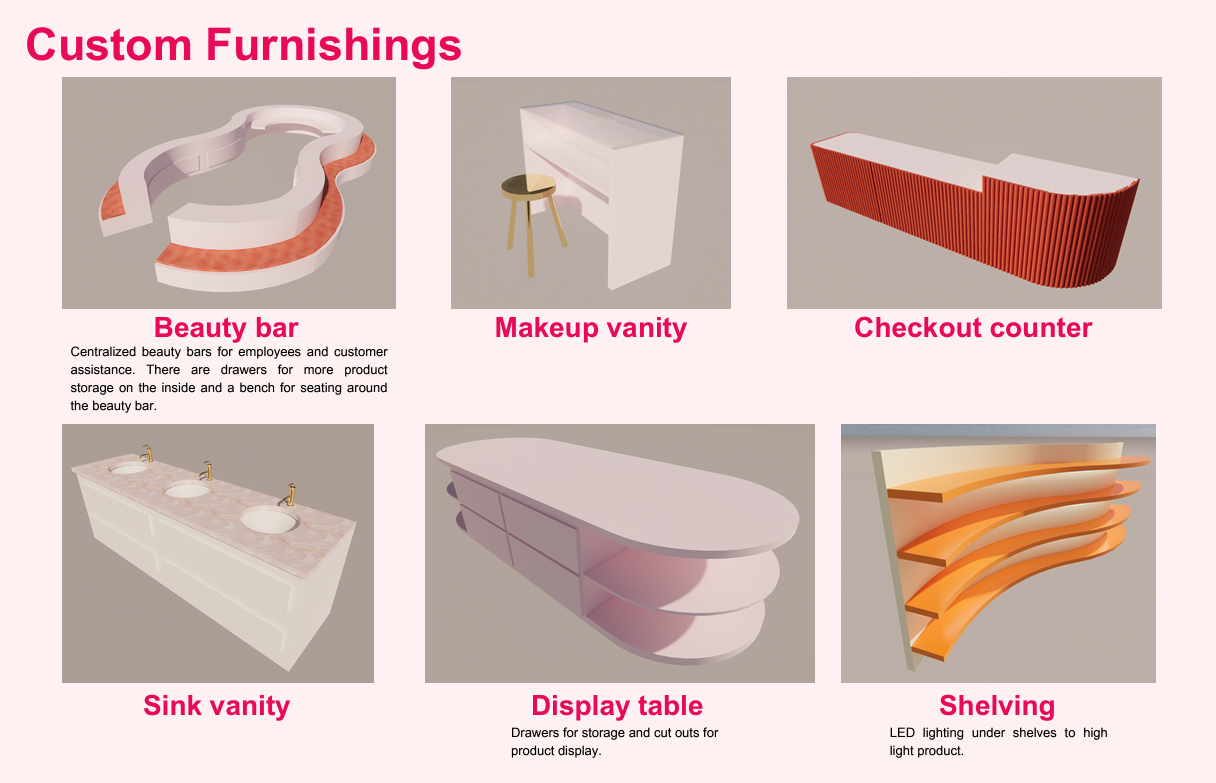 Custom Furnishings

Beauty bar
Centralized beauty bars for employees and customer assistance. There are drawers for more product storage on the inside and a bench for seating around the beauty bar.

Makeup vanity

Checkout counter

Sink vanity

Display table
Drawers for storage and cut outs for product display.

Shelving
LED lighting under shelves to high light product.