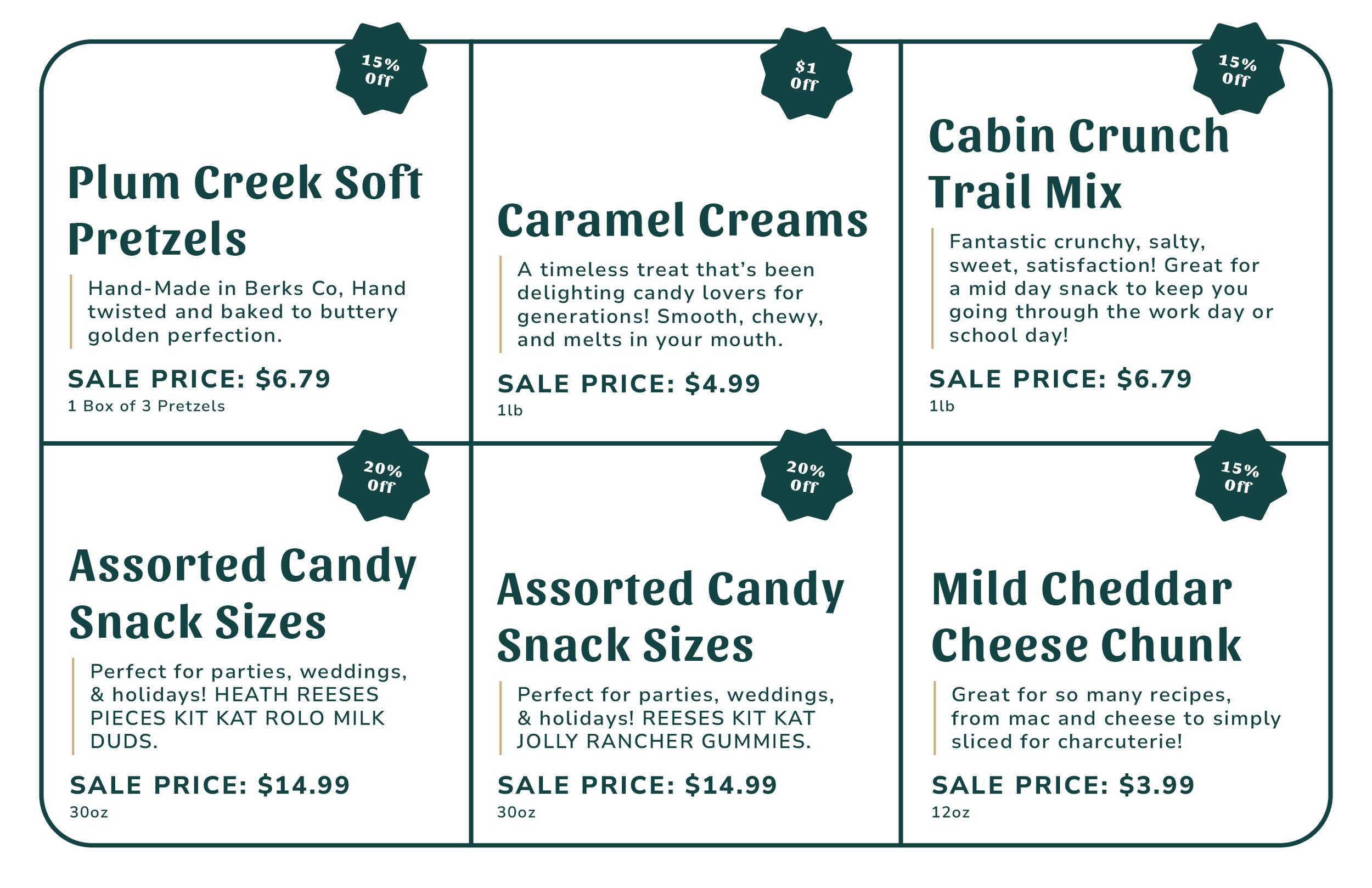 15%
Off

Plum Creek Soft Pretzels

Hand-Made in Berks Co, Hand twisted and baked to buttery golden perfection.

SALE PRICE: $6.79
1 Box of 3 Pretzels

$1
Off

Caramel Creams

A timeless treat that's been delighting candy lovers for generations! Smooth, chewy, and melts in your mouth.

SALE PRICE: $4.99
1lb

15%
Off

Cabin Crunch Trail Mix

Fantastic crunchy, salty, sweet, satisfaction! Great for a mid day snack to keep you going through the work day or school day!

SALE PRICE: $6.79
1lb

20%
Off

Assorted Candy Snack Sizes

Perfect for parties, weddings, & holidays! HEATH REESES PIECES KIT KAT ROLO MILK DUDS.

SALE PRICE: $14.99
30oz

20%
Off

Assorted Candy Snack Sizes

Perfect for parties, weddings, & holidays! REESES KIT KAT JOLLY RANCHER GUMMIES.

SALE PRICE: $14.99
30oz

15%
Off

Mild Cheddar Cheese Chunk

Great for so many recipes, from mac and cheese to simply sliced for charcuterie!

SALE PRICE: $3.99
12oz