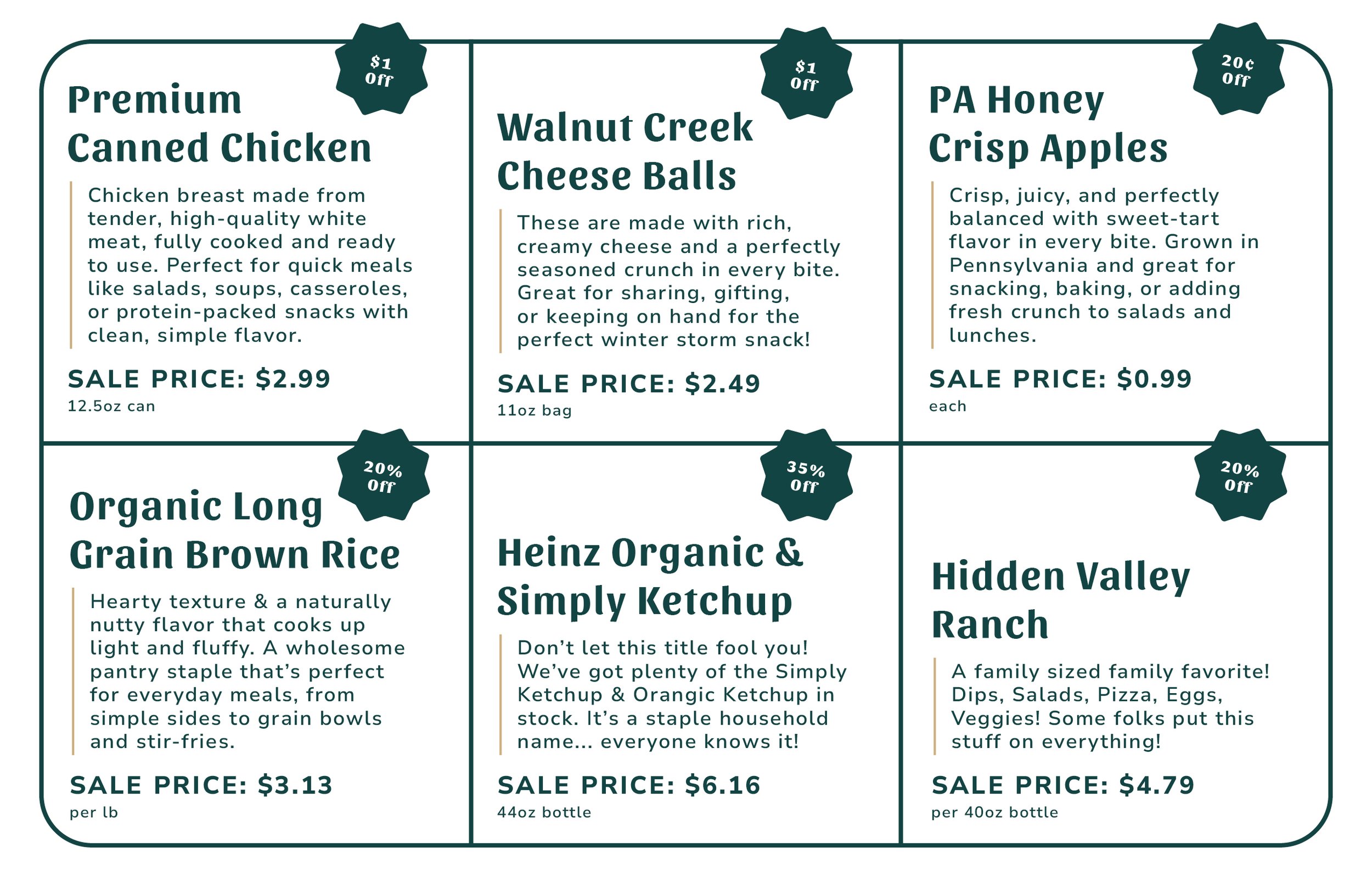 $1 Off

Premium Canned Chicken

Chicken breast made from tender, high-quality white meat, fully cooked and ready to use. Perfect for quick meals like salads, soups, casseroles, or protein-packed snacks with clean, simple flavor.

SALE PRICE: $2.99
12.5oz can

$1 Off

Walnut Creek Cheese Balls

These are made with rich, creamy cheese and a perfectly seasoned crunch in every bite. Great for sharing, gifting, or keeping on hand for the perfect winter storm snack!

SALE PRICE: $2.49
11oz bag

20¢ Off

PA Honey Crisp Apples

Crisp, juicy, and perfectly balanced with sweet-tart flavor in every bite. Grown in Pennsylvania and great for snacking, baking, or adding fresh crunch to salads and lunches.

SALE PRICE: $0.99
each

20% Off

Organic Long Grain Brown Rice

Hearty texture & a naturally nutty flavor that cooks up light and fluffy. A wholesome pantry staple that's perfect for everyday meals, from simple sides to grain bowls and stir-fries.

SALE PRICE: $3.13
per lb

35% Off

Heinz Organic & Simply Ketchup

Don't let this title fool you! We've got plenty of the Simply Ketchup & Orangic Ketchup in stock. It's a staple household name... everyone knows it!

SALE PRICE: $6.16
44oz bottle

20% Off

Hidden Valley Ranch

A family sized family favorite! Dips, Salads, Pizza, Eggs, Veggies! Some folks put this stuff on everything!

SALE PRICE: $4.79
per 40oz bottle