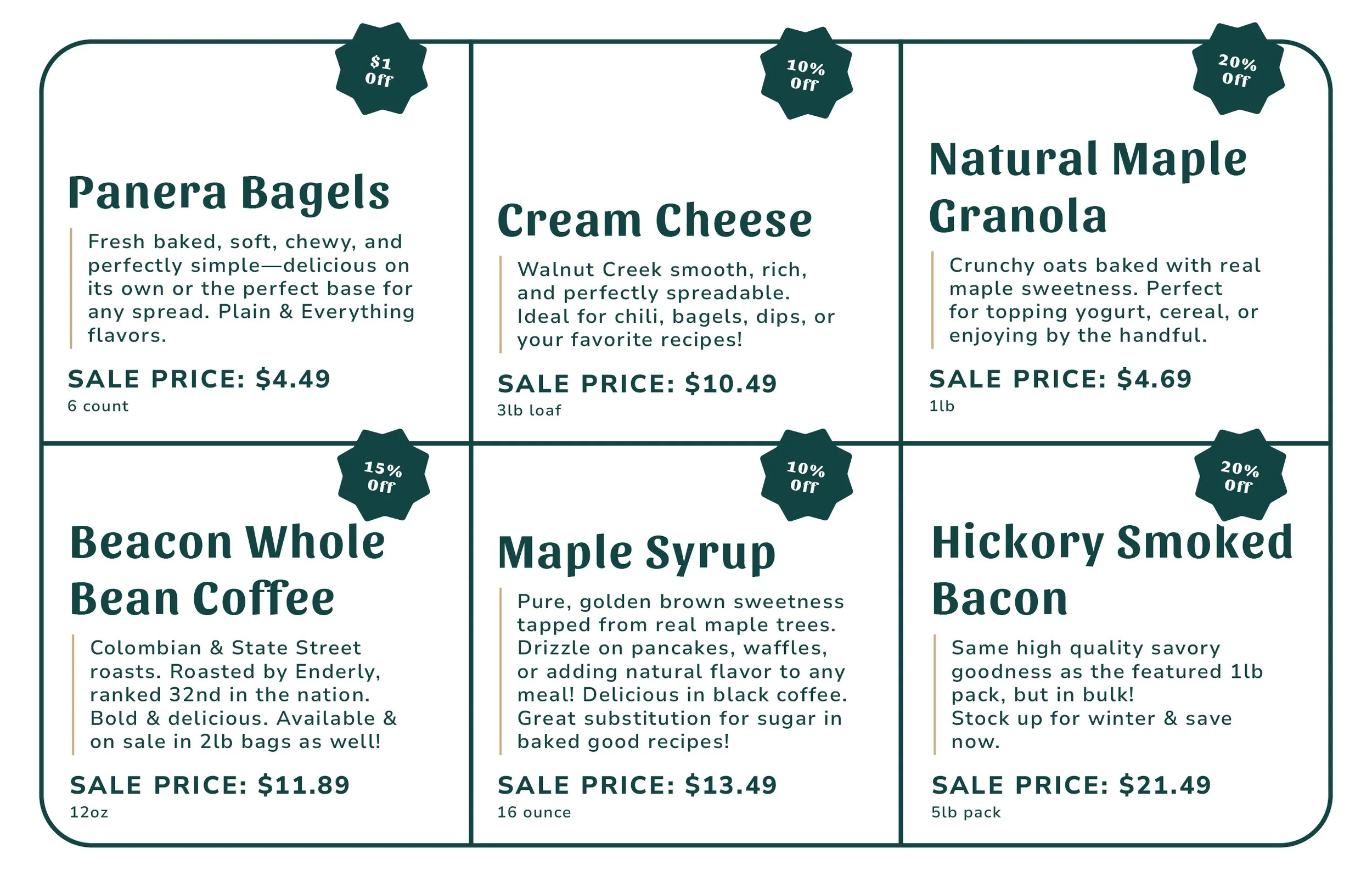 $1 Off

Panera Bagels

Fresh baked, soft, chewy, and perfectly simple—delicious on its own or the perfect base for any spread. Plain & Everything flavors.

SALE PRICE: $4.49
6 count

10% Off

Cream Cheese

Walnut Creek smooth, rich, and perfectly spreadable. Ideal for chili, bagels, dips, or your favorite recipes!

SALE PRICE: $10.49
3lb loaf

20% Off

Natural Maple Granola

Crunchy oats baked with real maple sweetness. Perfect for topping yogurt, cereal, or enjoying by the handful.

SALE PRICE: $4.69
1lb

15% Off

Beacon Whole Bean Coffee

Colombian & State Street roasts. Roasted by Enderly, ranked 32nd in the nation. Bold & delicious. Available & on sale in 2lb bags as well!

SALE PRICE: $11.89
12oz

10% Off

Maple Syrup

Pure, golden brown sweetness tapped from real maple trees. Drizzle on pancakes, waffles, or adding natural flavor to any meal! Delicious in black coffee. Great substitution for sugar in baked good recipes!

SALE PRICE: $13.49
16 ounce

20% Off

Hickory Smoked Bacon

Same high quality savory goodness as the featured 1lb pack, but in bulk!
Stock up for winter & save now.

SALE PRICE: $21.49
5lb pack