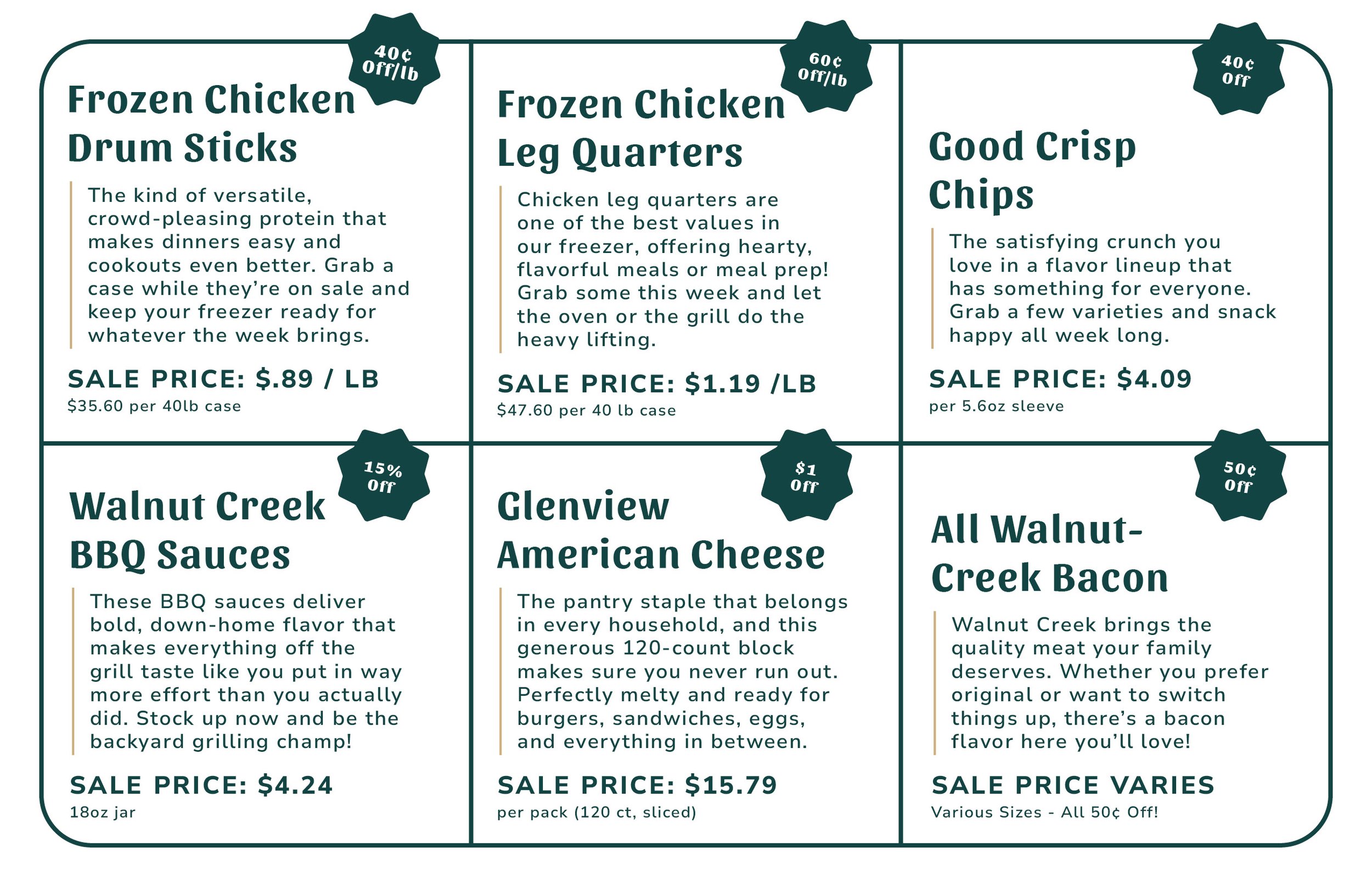 40¢ Off/lb

Frozen Chicken Drum Sticks

The kind of versatile, crowd-pleasing protein that makes dinners easy and cookouts even better. Grab a case while they're on sale and keep your freezer ready for whatever the week brings.

SALE PRICE: $.89 / LB
$35.60 per 40lb case

60¢ Off/lb

Frozen Chicken Leg Quarters

Chicken leg quarters are one of the best values in our freezer, offering hearty, flavorful meals or meal prep! Grab some this week and let the oven or the grill do the heavy lifting.

SALE PRICE: $1.19 /LB
$47.60 per 40 lb case

40¢ Off

Good Crisp Chips

The satisfying crunch you love in a flavor lineup that has something for everyone. Grab a few varieties and snack happy all week long.

SALE PRICE: $4.09
per 5.6oz sleeve

15% Off

Walnut Creek BBQ Sauces

These BBQ sauces deliver bold, down-home flavor that makes everything off the grill taste like you put in way more effort than you actually did. Stock up now and be the backyard grilling champ!

SALE PRICE: $4.24
18oz jar

$1 Off

Glenview American Cheese

The pantry staple that belongs in every household, and this generous 120-count block makes sure you never run out. Perfectly melty and ready for burgers, sandwiches, eggs, and everything in between.

SALE PRICE: $15.79
per pack (120 ct, sliced)

50¢ Off

All Walnut-Creek Bacon

Walnut Creek brings the quality meat your family deserves. Whether you prefer original or want to switch things up, there's a bacon flavor here you'll love!

SALE PRICE VARIES
Various Sizes - All 50¢ Off!