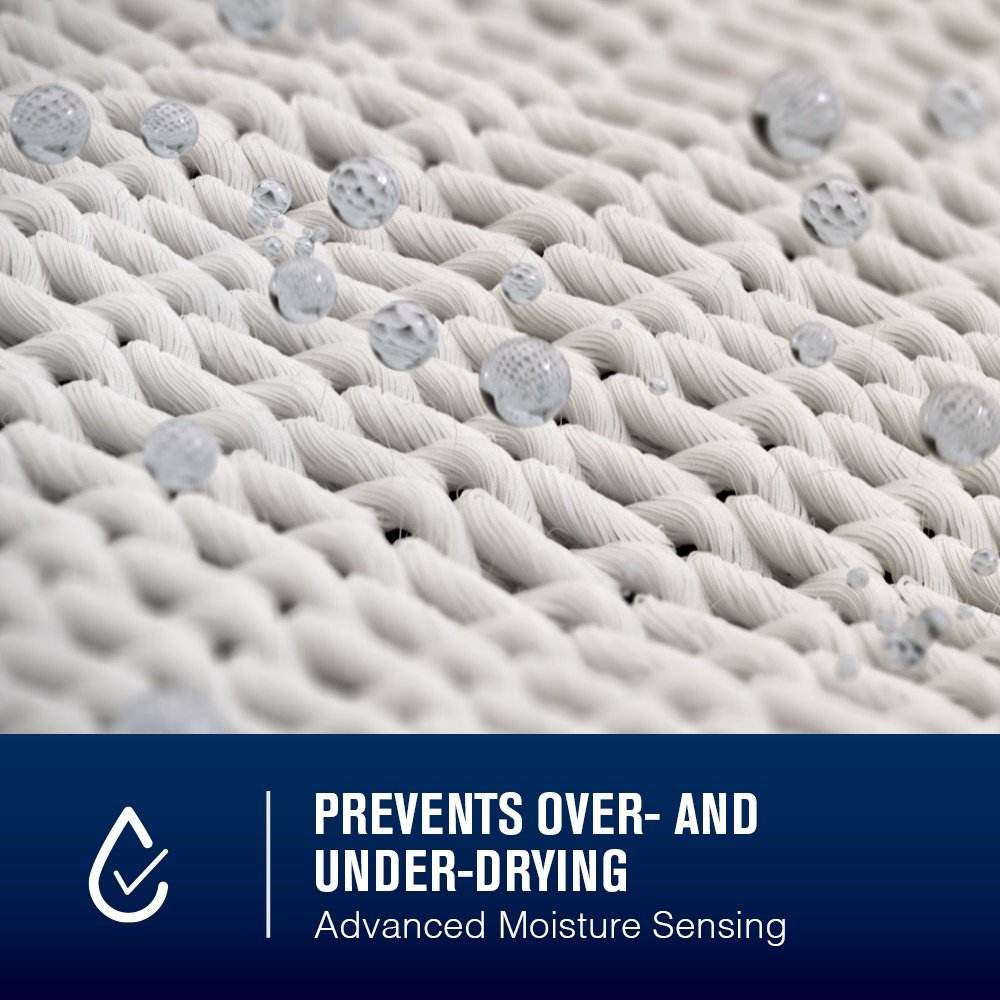 PREVENTS OVER- AND UNDER-DRYING
Advanced Moisture Sensing