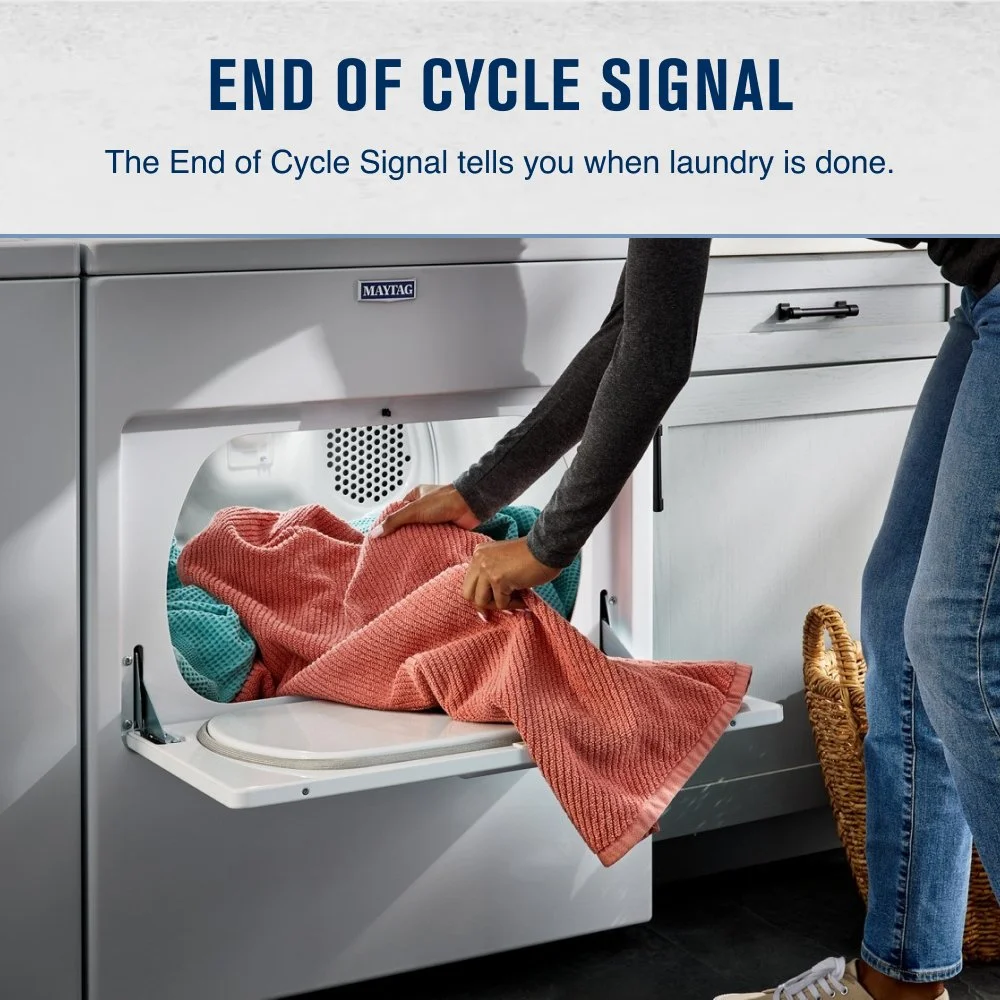 END OF CYCLE SIGNAL

The End of Cycle Signal tells you when laundry is done.

MAYTAG