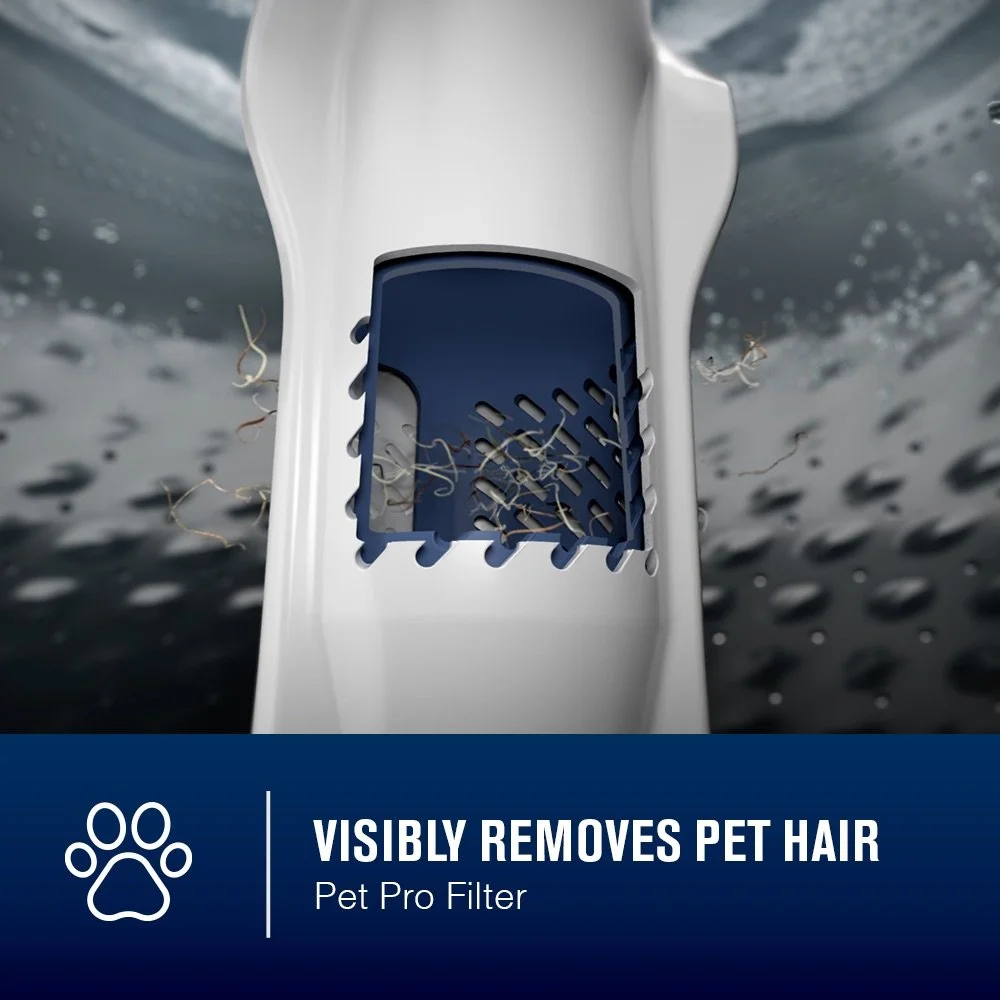 VISIBLY REMOVES PET HAIR
Pet Pro Filter