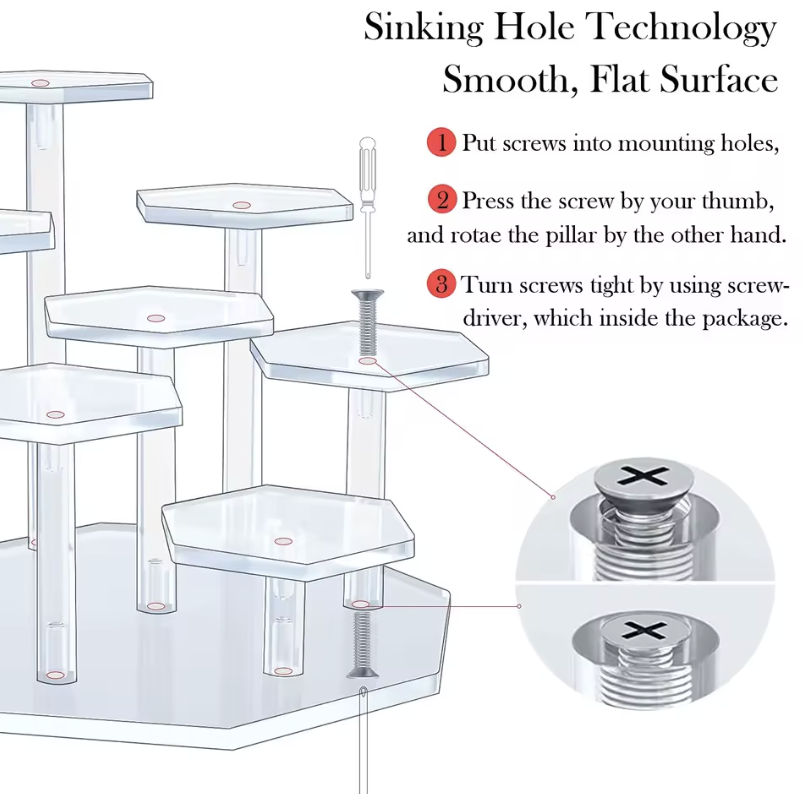 Sinking Hole Technology
Smooth, Flat Surface

1 Put screws into mounting holes,

2 Press the screw by your thumb, and rotae the pillar by the other hand.

3 Turn screws tight by using screwdriver, which inside the package.