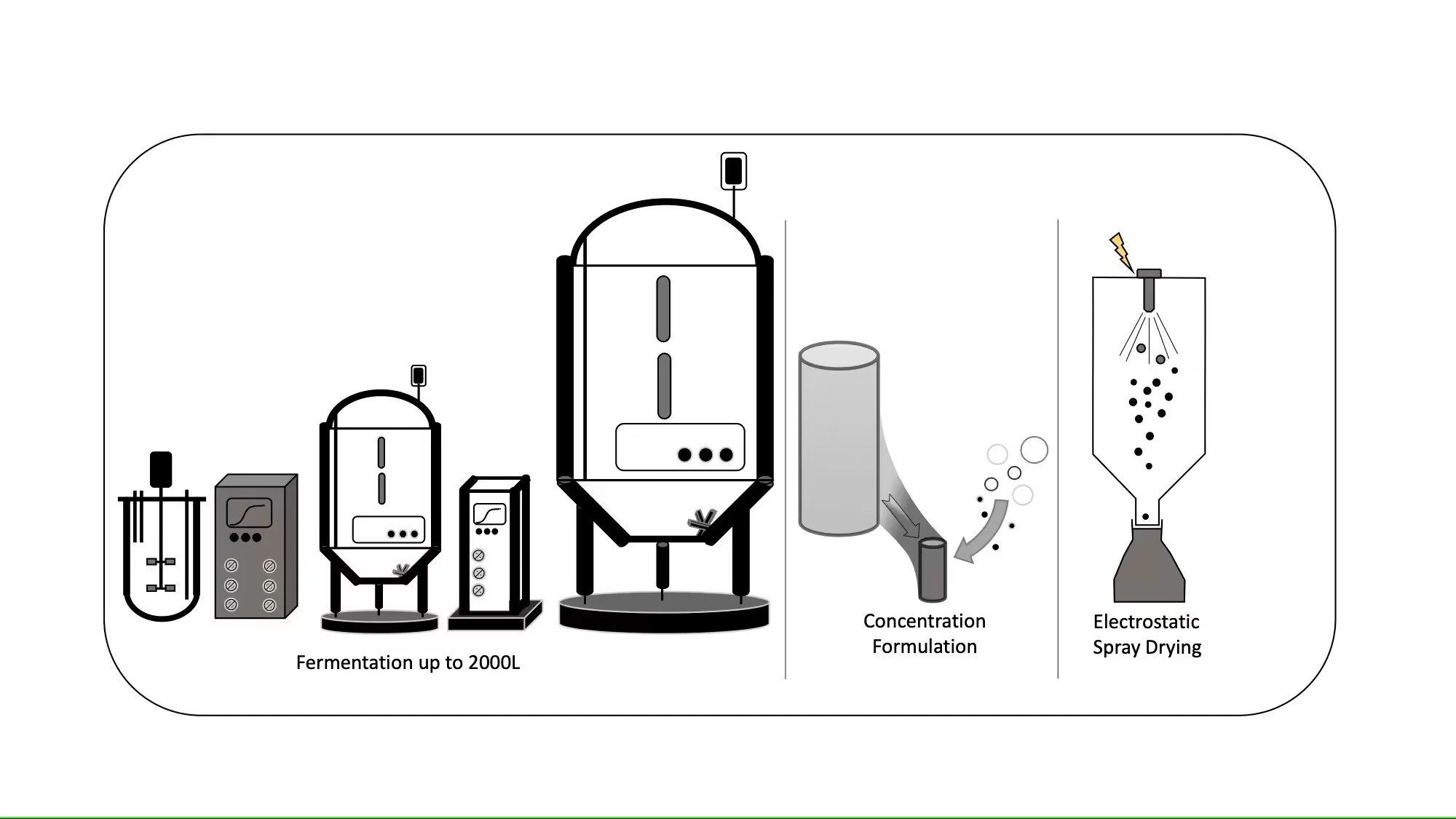 Fermentation up to 2000L

Concentration
Formulation

Electrostatic
Spray Drying