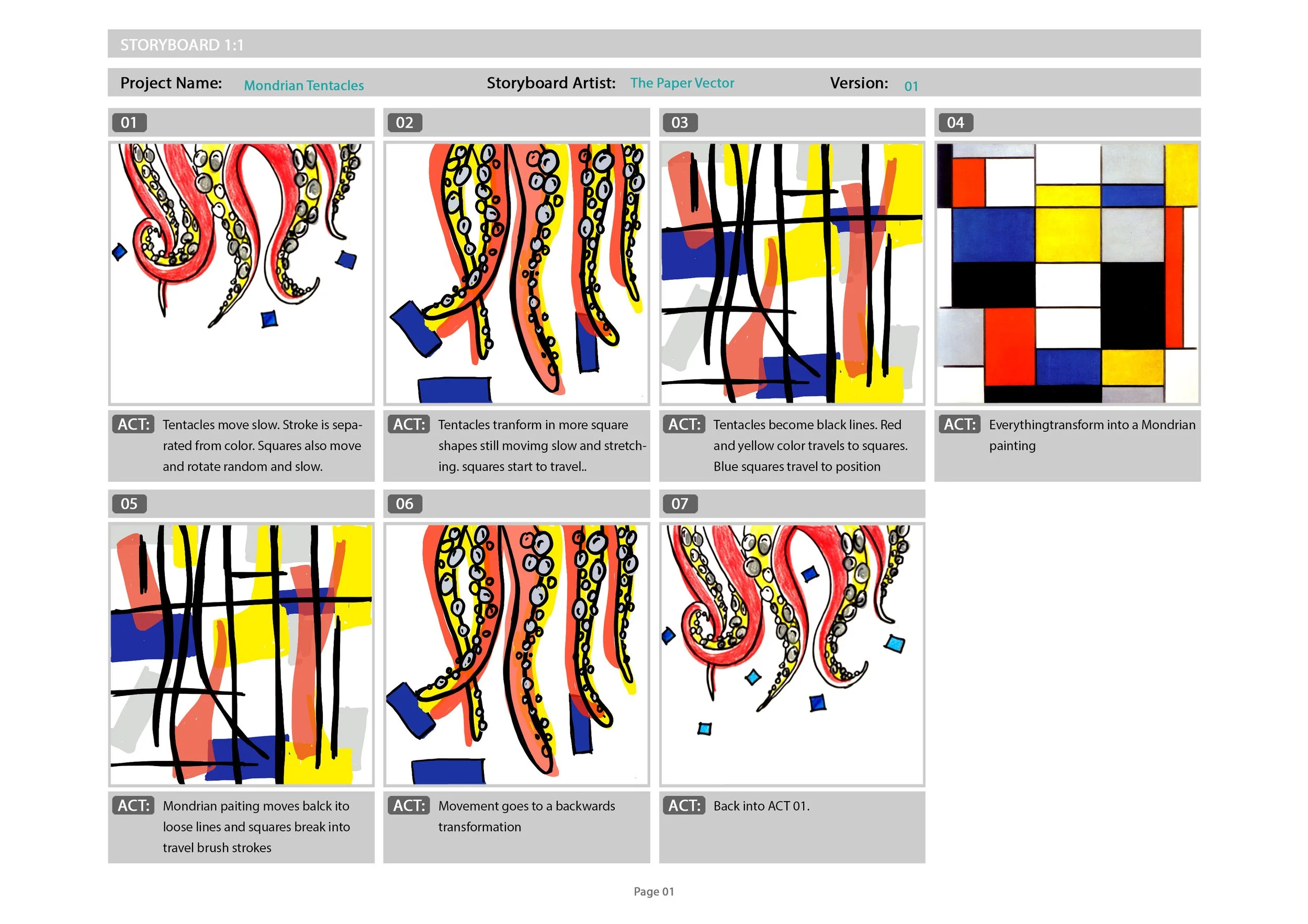 STORYBOARD 1:1

Project Name: Mondrian Tentacles

Storyboard Artist: The Paper Vector

Version: 01

01

ACT: Tentacles move slow. Stroke is separated from color. Squares also move and rotate random and slow.

02

ACT: Tentacles tranform in more square shapes still movimg slow and stretching. squares start to travel..

03

ACT: Tentacles become black lines. Red and yellow color travels to squares. Blue squares travel to position

04

ACT: Everythingtransform into a Mondrian painting

05

ACT: Mondrian paiting moves balck ito loose lines and squares break into travel brush strokes

06

ACT: Movement goes to a backwards transformation

07

ACT: Back into ACT 01.

Page 01