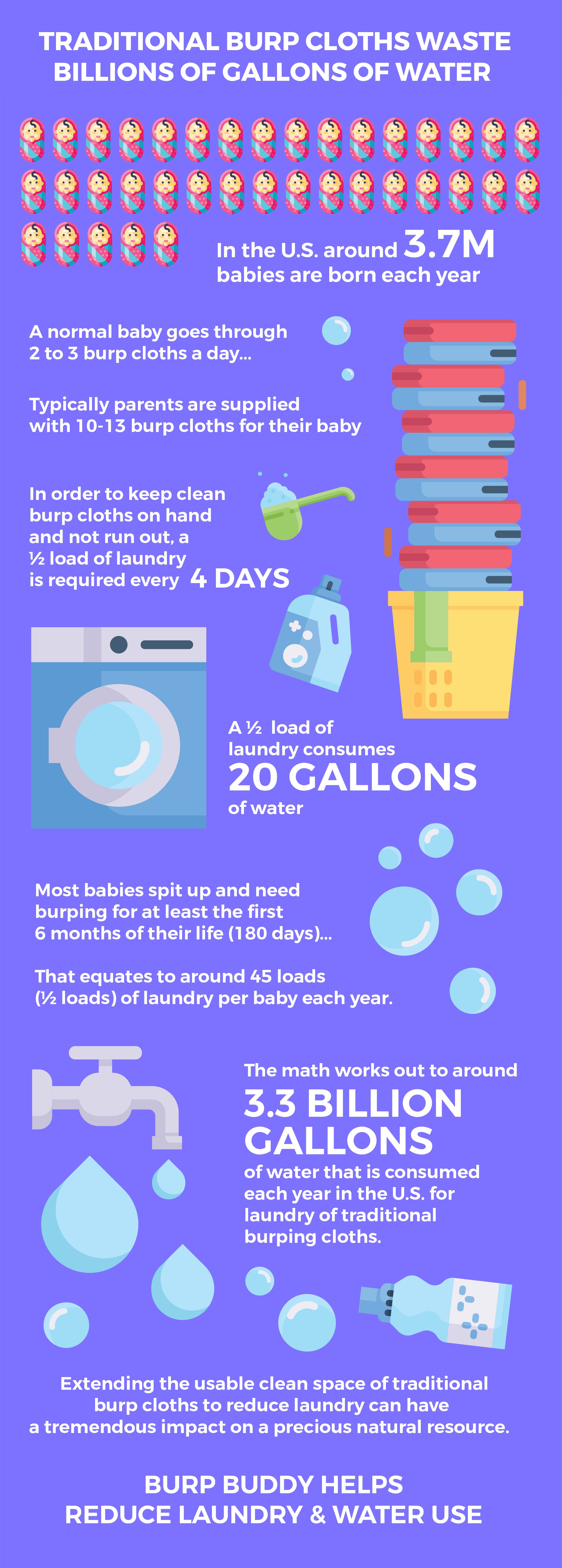 TRADITIONAL BURP CLOTHS WASTE BILLIONS OF GALLONS OF WATER

In the U.S. around 3.7M babies are born each year

A normal baby goes through 2 to 3 burp cloths a day...

Typically parents are supplied with 10-13 burp cloths for their baby

In order to keep clean burp cloths on hand and not run out, a ½ load of laundry is required every 4 DAYS

A ½ load of laundry consumes 20 GALLONS of water

Most babies spit up and need burping for at least the first 6 months of their life (180 days)...

That equates to around 45 loads (½ loads) of laundry per baby each year.

The math works out to around 3.3 BILLION GALLONS of water that is consumed each year in the U.S. for laundry of traditional burping cloths.

Extending the usable clean space of traditional burp cloths to reduce laundry can have a tremendous impact on a precious natural resource.

BURP BUDDY HELPS REDUCE LAUNDRY & WATER USE