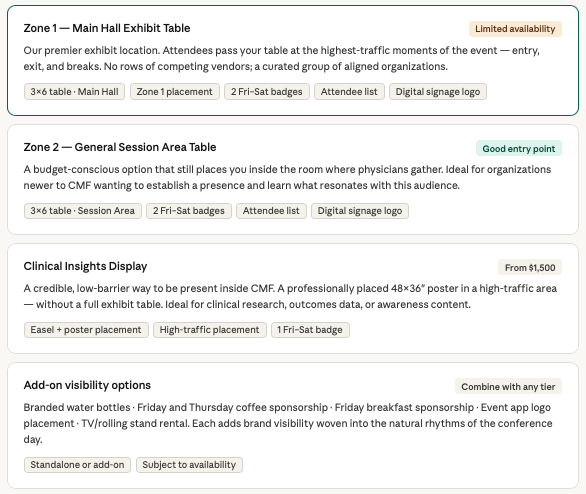 Zone 1 — Main Hall Exhibit Table

Limited availability

Our premier exhibit location. Attendees pass your table at the highest-traffic moments of the event — entry, exit, and breaks. No rows of competing vendors; a curated group of aligned organizations.

3×6 table · Main Hall

Zone 1 placement

2 Fri–Sat badges

Attendee list

Digital signage logo

Zone 2 — General Session Area Table

Good entry point

A budget-conscious option that still places you inside the room where physicians gather. Ideal for organizations newer to CMF wanting to establish a presence and learn what resonates with this audience.

3×6 table · Session Area

2 Fri–Sat badges

Attendee list

Digital signage logo

Clinical Insights Display

From $1,500

A credible, low-barrier way to be present inside CMF. A professionally placed 48×36" poster in a high-traffic area — without a full exhibit table. Ideal for clinical research, outcomes data, or awareness content.

Easel + poster placement

High-traffic placement

1 Fri–Sat badge

Add-on visibility options

Combine with any tier

Branded water bottles · Friday and Thursday coffee sponsorship · Friday breakfast sponsorship · Event app logo placement · TV/rolling stand rental. Each adds brand visibility woven into the natural rhythms of the conference day.

Standalone or add-on

Subject to availability