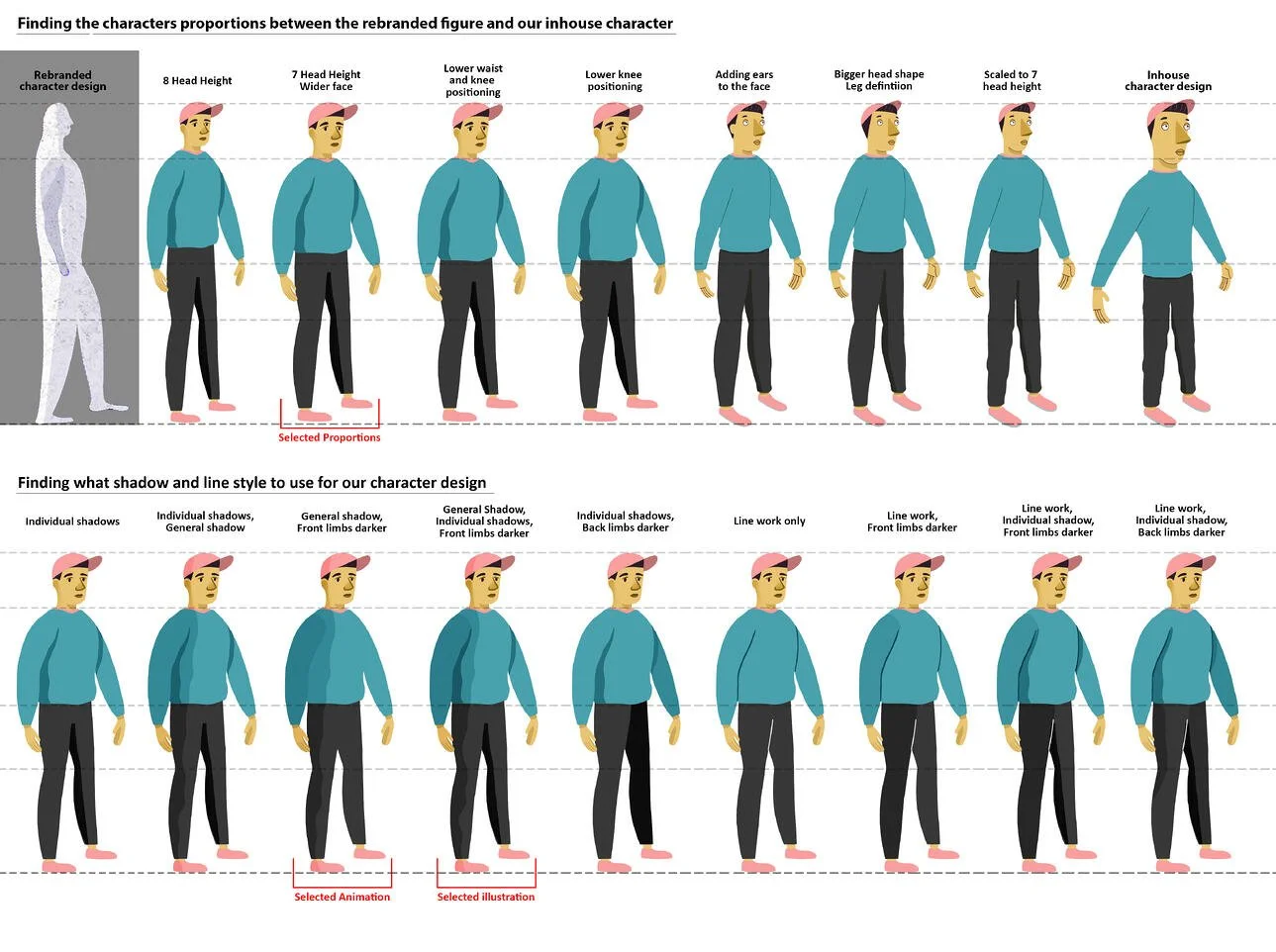 Finding the characters proportions between the rebranded figure and our inhouse character

Rebranded character design

8 Head Height

7 Head Height Wider face

Lower waist and knee positioning

Lower knee positioning

Adding ears to the face

Bigger head shape Leg defintiion

Scaled to 7 head height

Inhouse character design

Selected Proportions

Finding what shadow and line style to use for our character design

Individual shadows

Individual shadows, General shadow

General shadow, Front limbs darker

General Shadow, Individual shadows, Front limbs darker

Individual shadows, Back limbs darker

Line work only

Line work, Front limbs darker

Line work, Individual shadow, Front limbs darker

Line work, Individual shadow, Back limbs darker

Selected Animation

Selected illustration