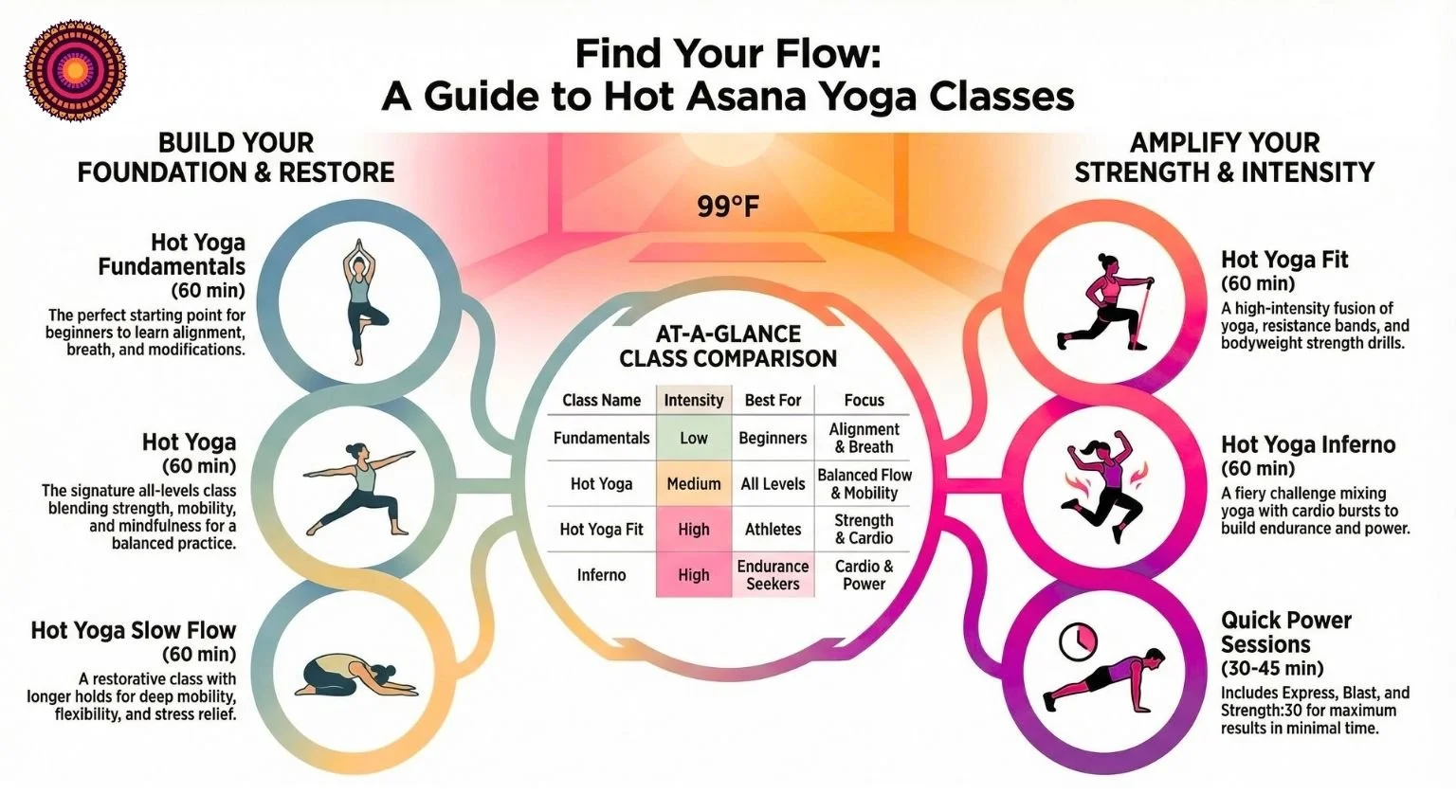 Find Your Flow:
A Guide to Hot Asana Yoga Classes

BUILD YOUR FOUNDATION & RESTORE

Hot Yoga Fundamentals (60 min)
The perfect starting point for beginners to learn alignment, breath, and modifications.

Hot Yoga (60 min)
The signature all-levels class blending strength, mobility, and mindfulness for a balanced practice.

Hot Yoga Slow Flow (60 min)
A restorative class with longer holds for deep mobility, flexibility, and stress relief.

99°F

AT-A-GLANCE CLASS COMPARISON

| Class Name | Intensity | Best For | Focus |
|---|---|---|---|
| Fundamentals | Low | Beginners | Alignment & Breath |
| Hot Yoga | Medium | All Levels | Balanced Flow & Mobility |
| Hot Yoga Fit | High | Athletes | Strength & Cardio |
| Inferno | High | Endurance Seekers | Cardio & Power |

AMPLIFY YOUR STRENGTH & INTENSITY

Hot Yoga Fit (60 min)
A high-intensity fusion of yoga, resistance bands, and bodyweight strength drills.

Hot Yoga Inferno (60 min)
A fiery challenge mixing yoga with cardio bursts to build endurance and power.

Quick Power Sessions (30-45 min)
Includes Express, Blast, and Strength:30 for maximum results in minimal time.