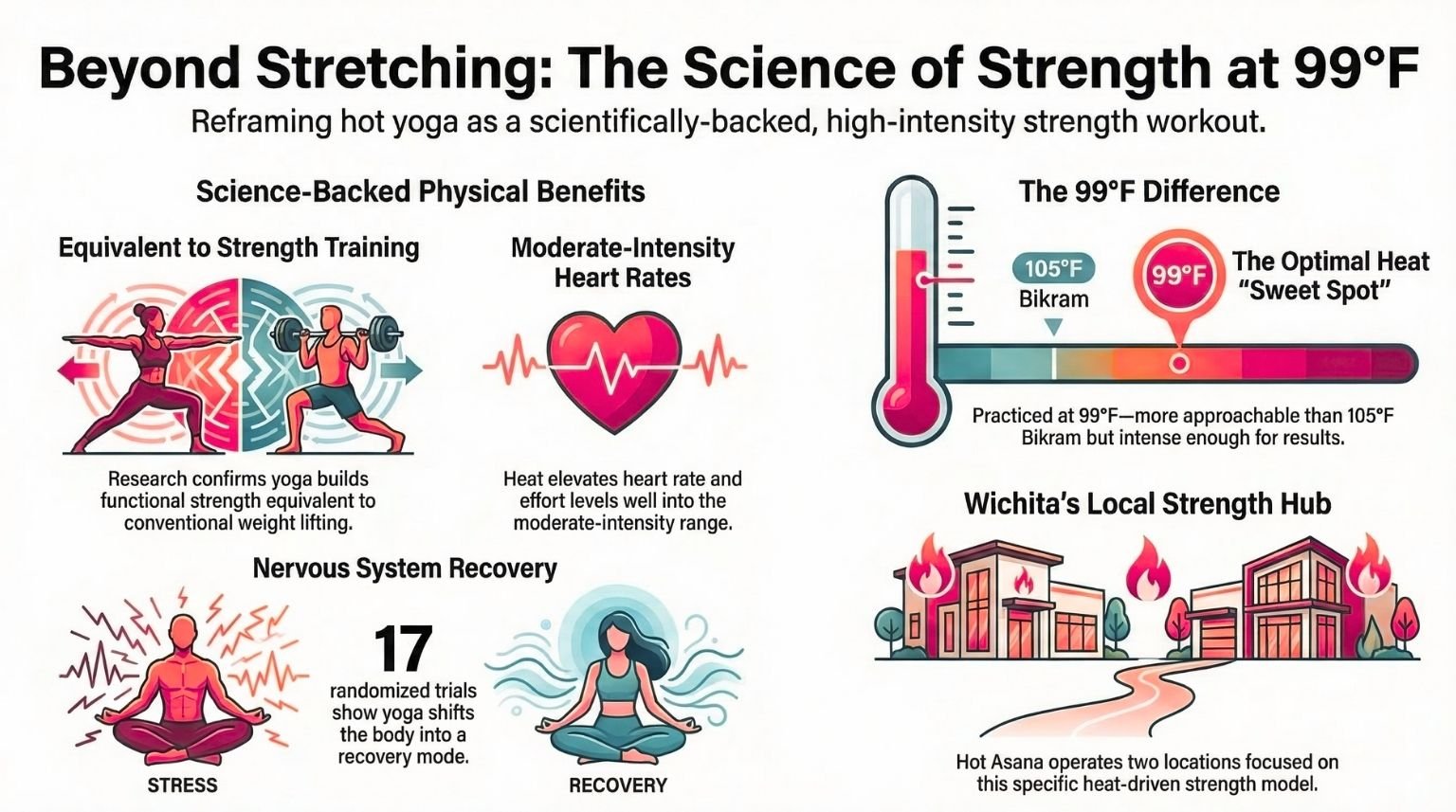 Beyond Stretching: The Science of Strength at 99°F

Reframing hot yoga as a scientifically-backed, high-intensity strength workout.

Science-Backed Physical Benefits

Equivalent to Strength Training

Research confirms yoga builds functional strength equivalent to conventional weight lifting.

Moderate-Intensity Heart Rates

Heat elevates heart rate and effort levels well into the moderate-intensity range.

Nervous System Recovery

STRESS

17

randomized trials show yoga shifts the body into a recovery mode.

RECOVERY

The 99°F Difference

105°F

Bikram

99°F

The Optimal Heat "Sweet Spot"

Practiced at 99°F—more approachable than 105°F Bikram but intense enough for results.

Wichita's Local Strength Hub

Hot Asana operates two locations focused on this specific heat-driven strength model.