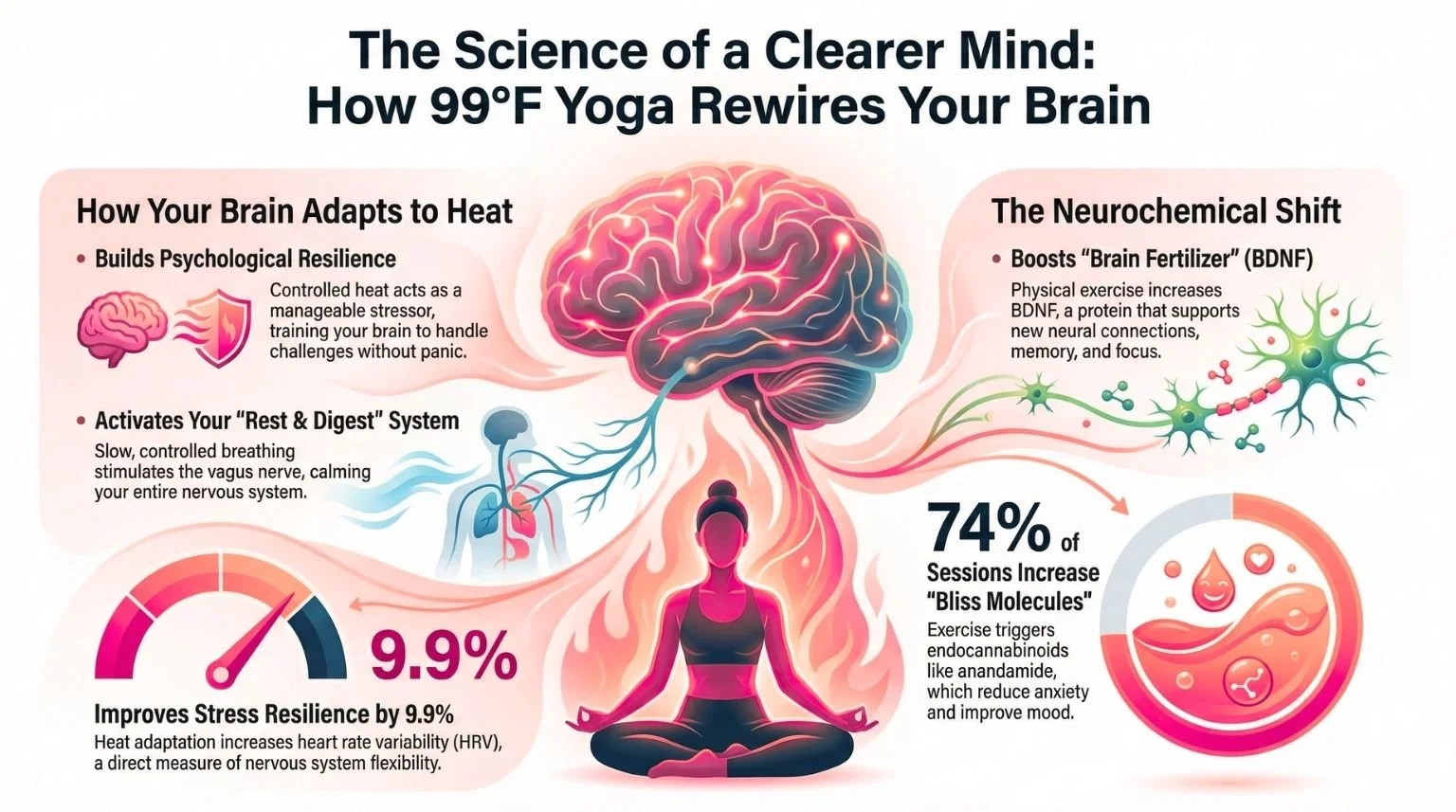 The Science of a Clearer Mind: How 99°F Yoga Rewires Your Brain

How Your Brain Adapts to Heat

• Builds Psychological Resilience
Controlled heat acts as a manageable stressor, training your brain to handle challenges without panic.

• Activates Your "Rest & Digest" System
Slow, controlled breathing stimulates the vagus nerve, calming your entire nervous system.

9.9%

Improves Stress Resilience by 9.9%
Heat adaptation increases heart rate variability (HRV), a direct measure of nervous system flexibility.

The Neurochemical Shift

• Boosts "Brain Fertilizer" (BDNF)
Physical exercise increases BDNF, a protein that supports new neural connections, memory, and focus.

74% of Sessions Increase "Bliss Molecules"
Exercise triggers endocannabinoids like anandamide, which reduce anxiety and improve mood.