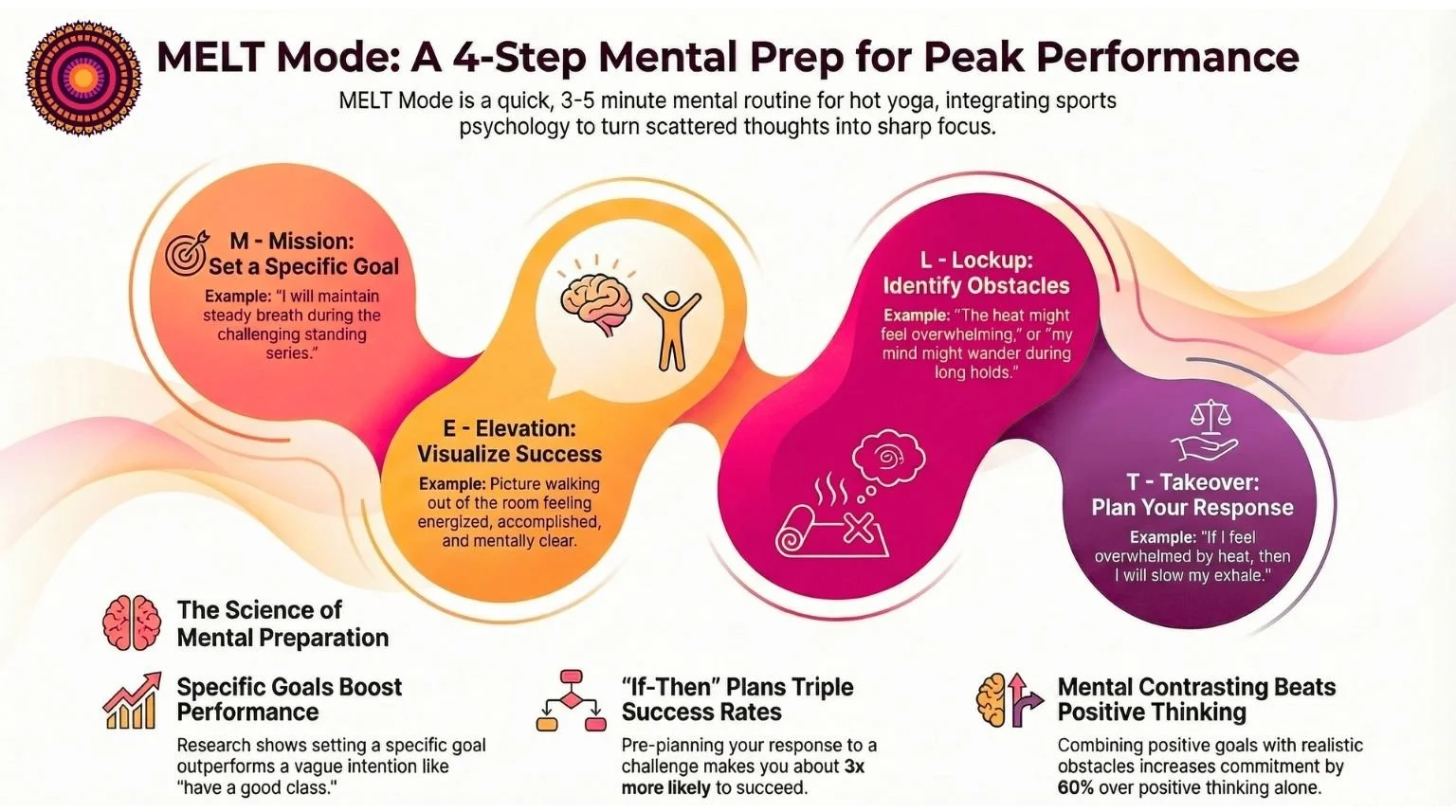 MELT Mode: A 4-Step Mental Prep for Peak Performance

MELT Mode is a quick, 3-5 minute mental routine for hot yoga, integrating sports psychology to turn scattered thoughts into sharp focus.

M - Mission: Set a Specific Goal

Example: "I will maintain steady breath during the challenging standing series."

E - Elevation: Visualize Success

Example: Picture walking out of the room feeling energized, accomplished, and mentally clear.

L - Lockup: Identify Obstacles

Example: "The heat might feel overwhelming," or "my mind might wander during long holds."

T - Takeover: Plan Your Response

Example: "If I feel overwhelmed by heat, then I will slow my exhale."

The Science of Mental Preparation

Specific Goals Boost Performance

Research shows setting a specific goal outperforms a vague intention like "have a good class."

"If-Then" Plans Triple Success Rates

Pre-planning your response to a challenge makes you about 3x more likely to succeed.

Mental Contrasting Beats Positive Thinking

Combining positive goals with realistic obstacles increases commitment by 60% over positive thinking alone.